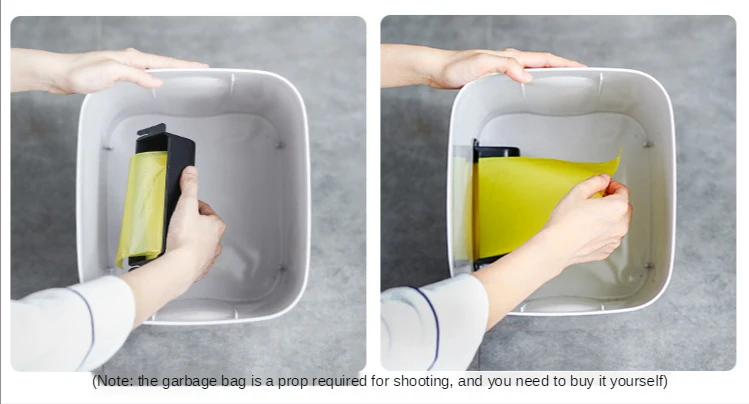 (Note: the garbage bag is a prop required for shooting, and you need to buy it yourself)