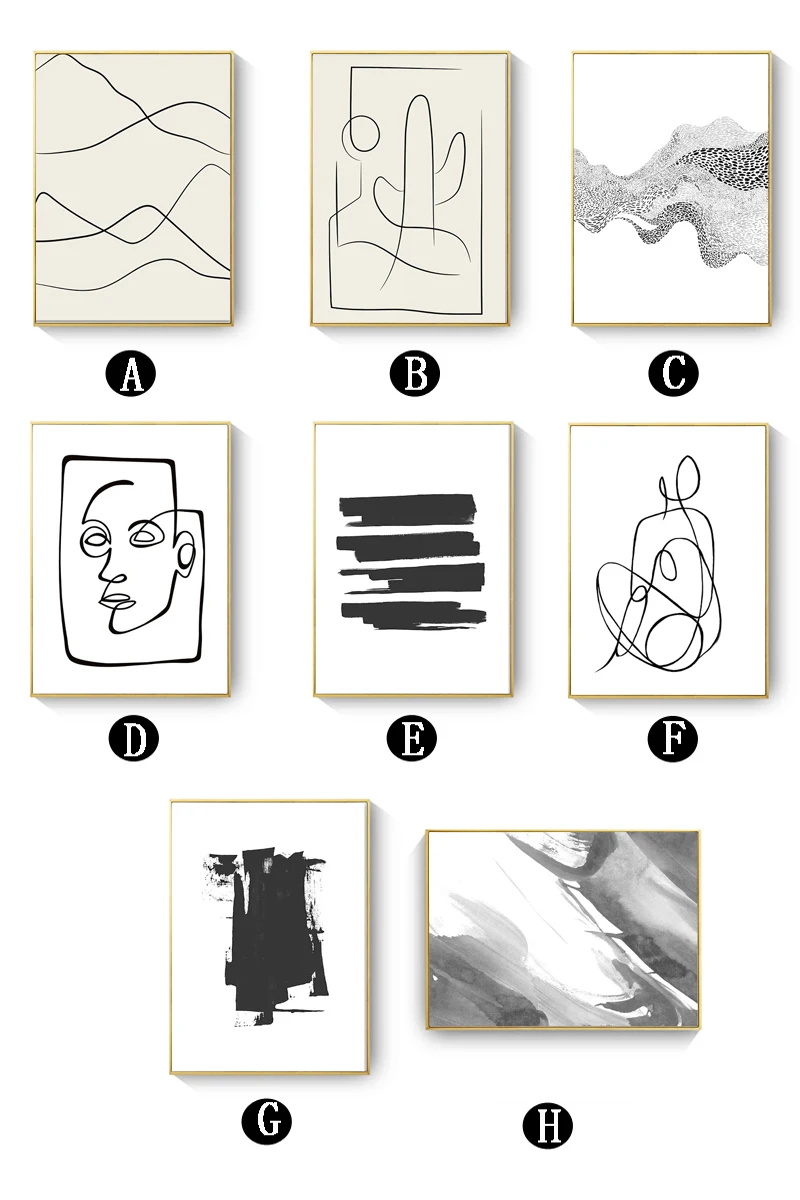 A

B

C

D

E

F

G

H