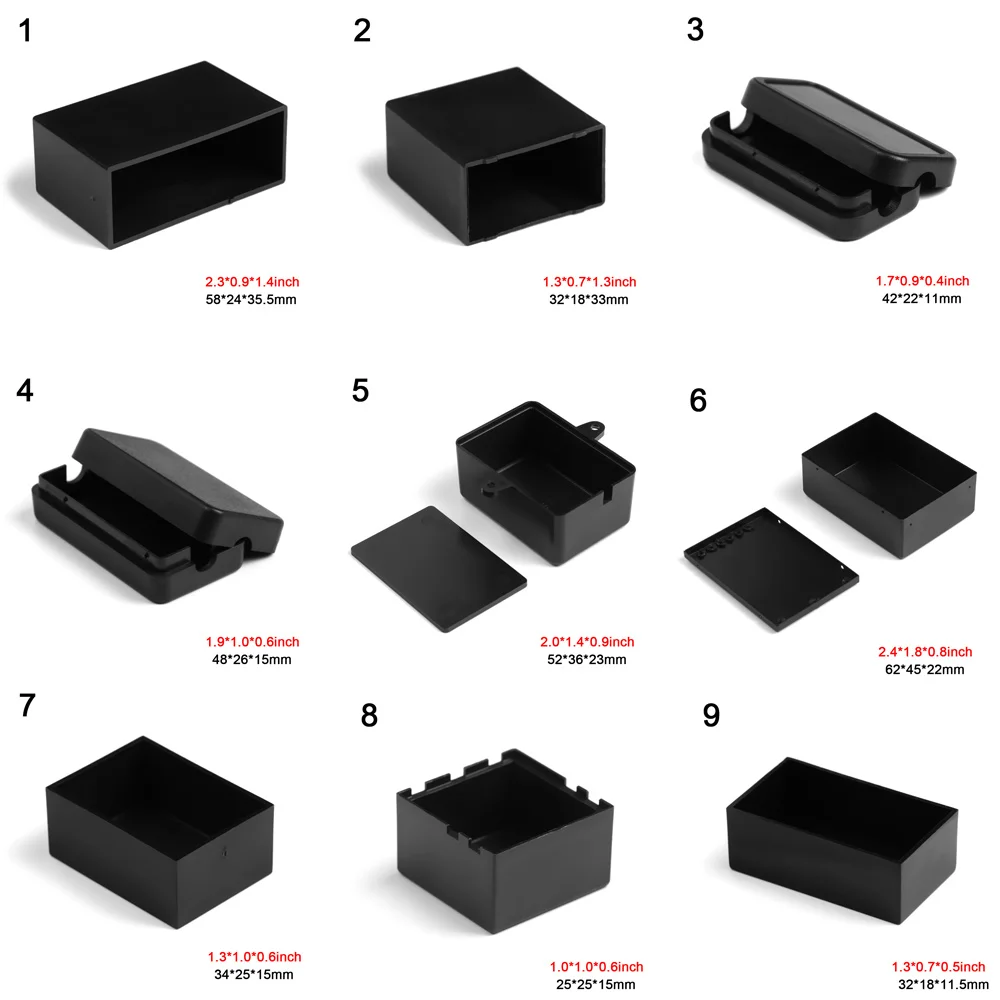 1

2.3*0.9*1.4inch
58*24*35.5mm

2

1.3*0.7*1.3inch
32*18*33mm

3

1.7*0.9*0.4inch
42*22*11mm

4

1.9*1.0*0.6inch
48*26*15mm

5

2.0*1.4*0.9inch
52*36*23mm

6

2.4*1.8*0.8inch
62*45*22mm

7

1.3*1.0*0.6inch
34*25*15mm

8

1.0*1.0*0.6inch
25*25*15mm

9

1.3*0.7*0.5inch
32*18*11.5mm