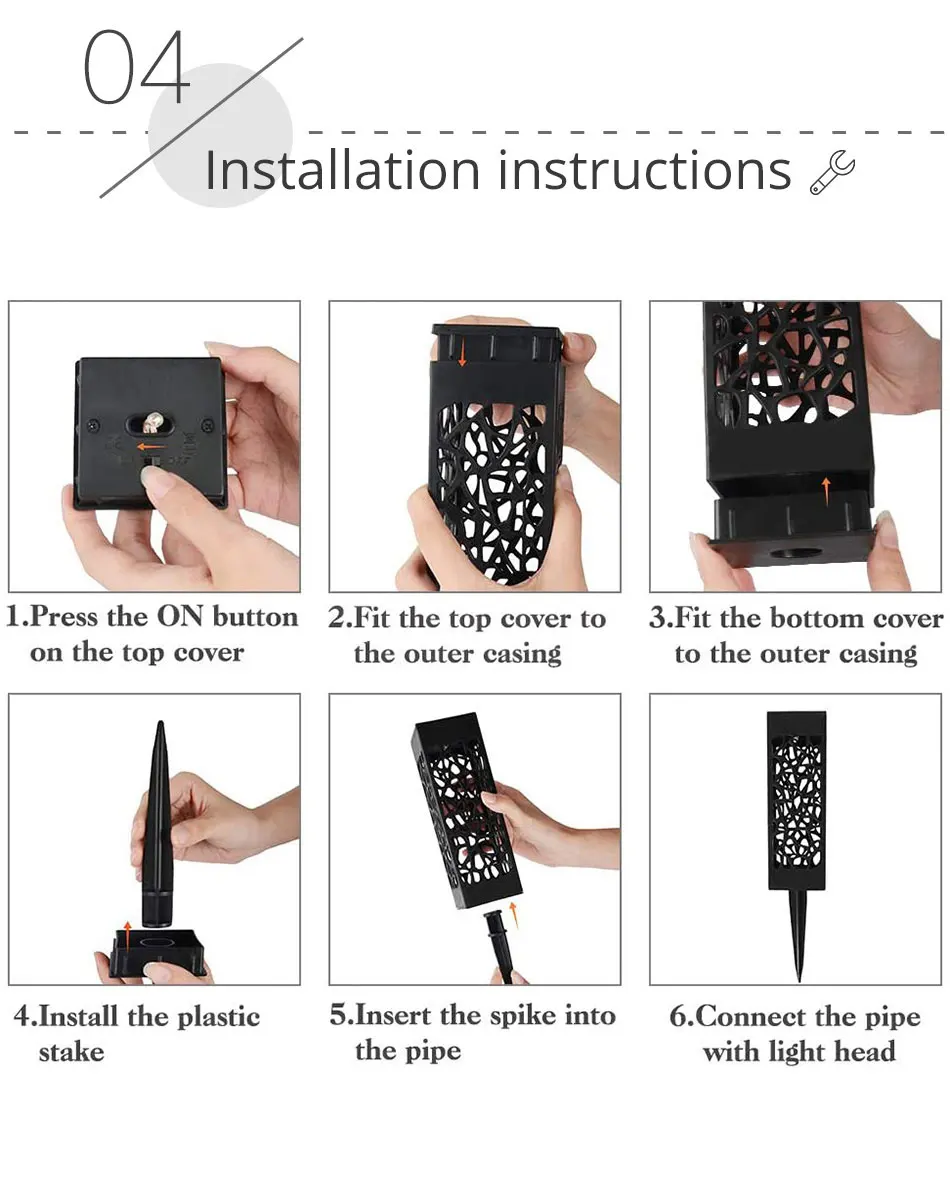 04

Installation instructions

1.Press the ON button on the top cover

2.Fit the top cover to the outer casing

3.Fit the bottom cover to the outer casing

4.Install the plastic stake

5.Insert the spike into the pipe

6.Connect the pipe with light head