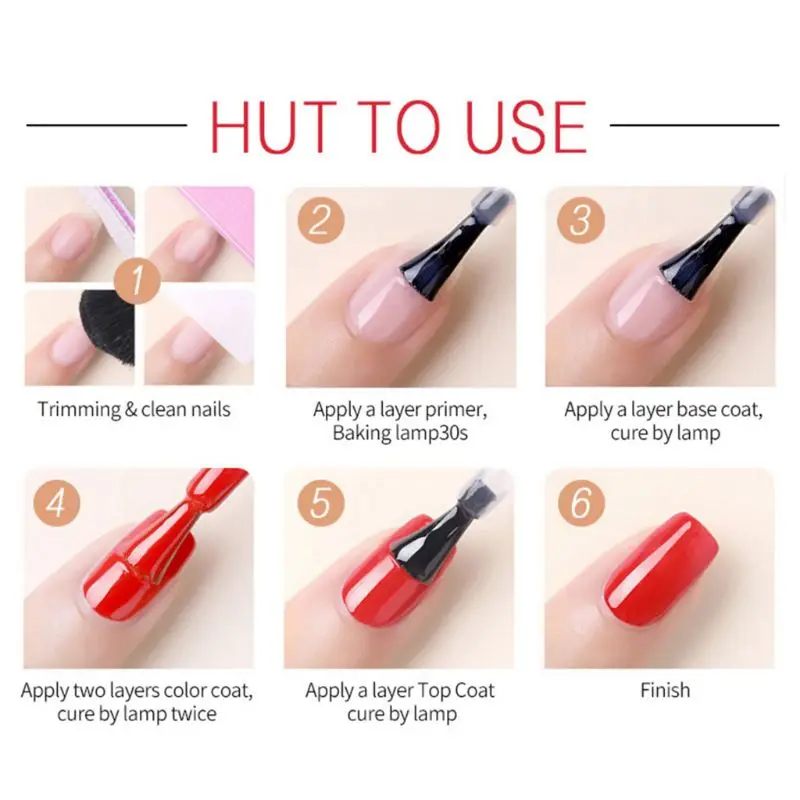 HUT TO USE

1

Trimming & clean nails

2

Apply a layer primer, Baking lamp30s

3

Apply a layer base coat, cure by lamp

4

Apply two layers color coat, cure by lamp twice

5

Apply a layer Top Coat cure by lamp

6

Finish