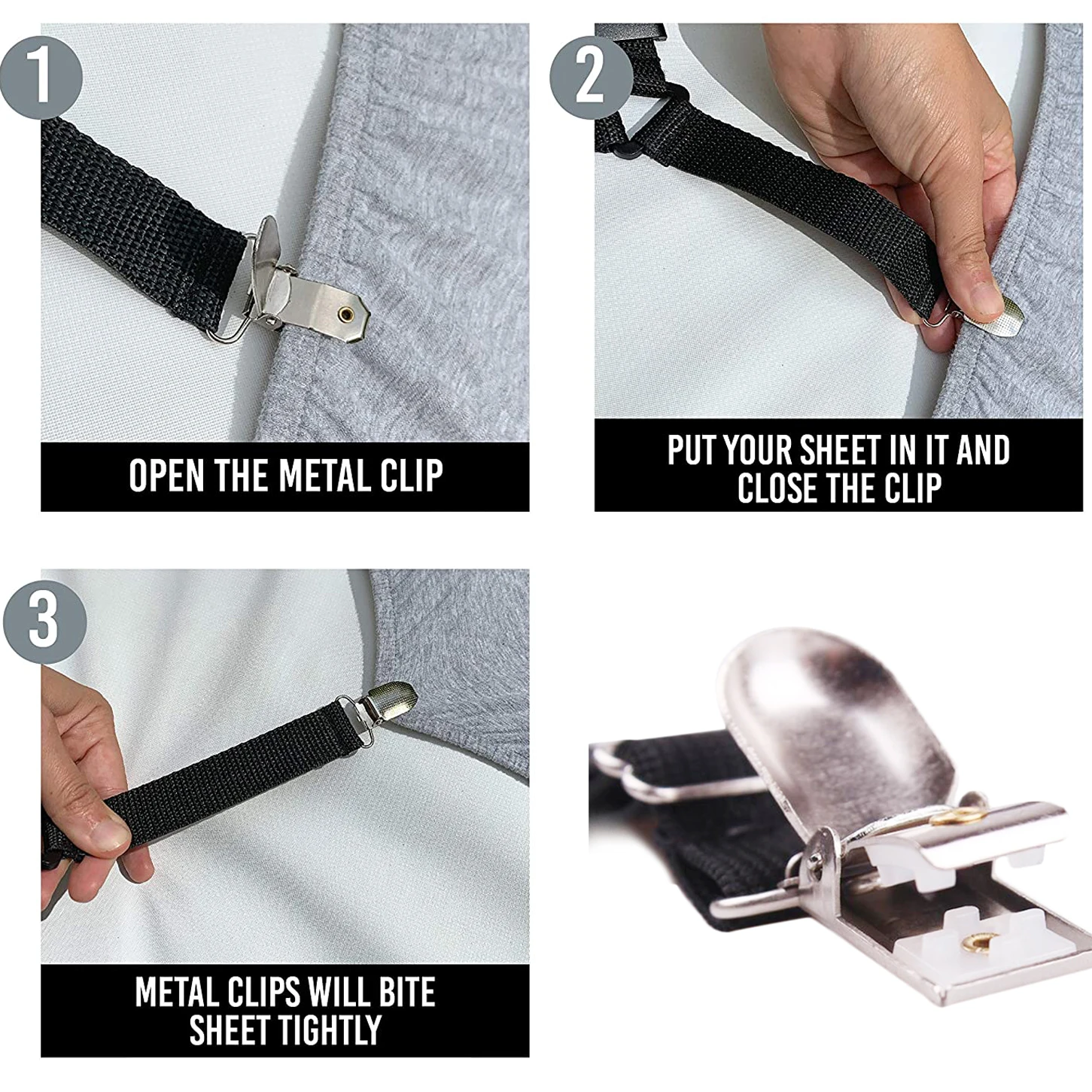 1

OPEN THE METAL CLIP

2

PUT YOUR SHEET IN IT AND CLOSE THE CLIP

3

METAL CLIPS WILL BITE SHEET TIGHTLY