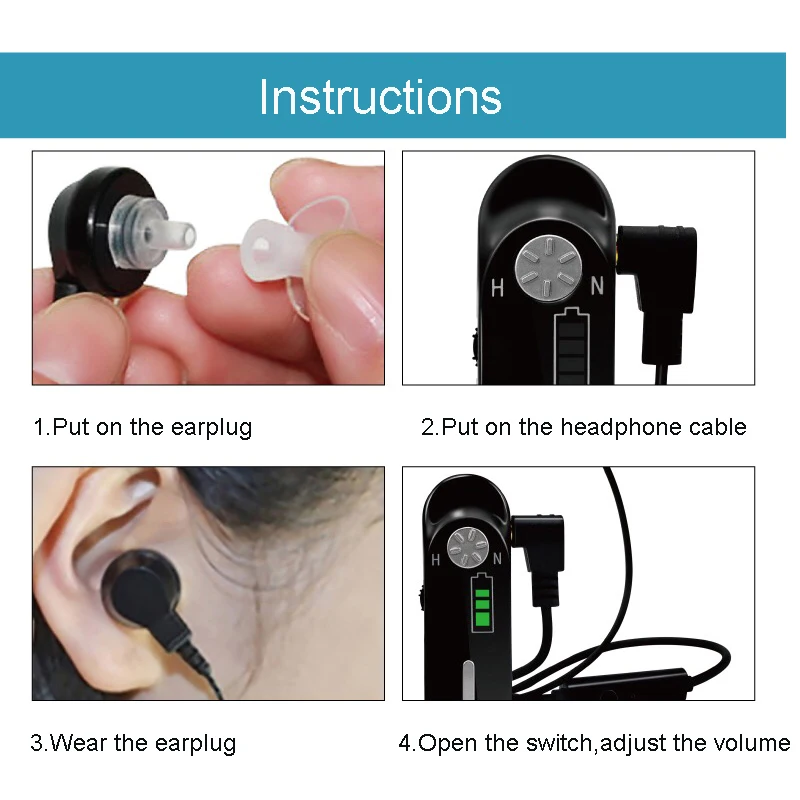 Instructions

H N

1.Put on the earplug

2.Put on the headphone cable

H N

3.Wear the earplug

4.Open the switch,adjust the volume