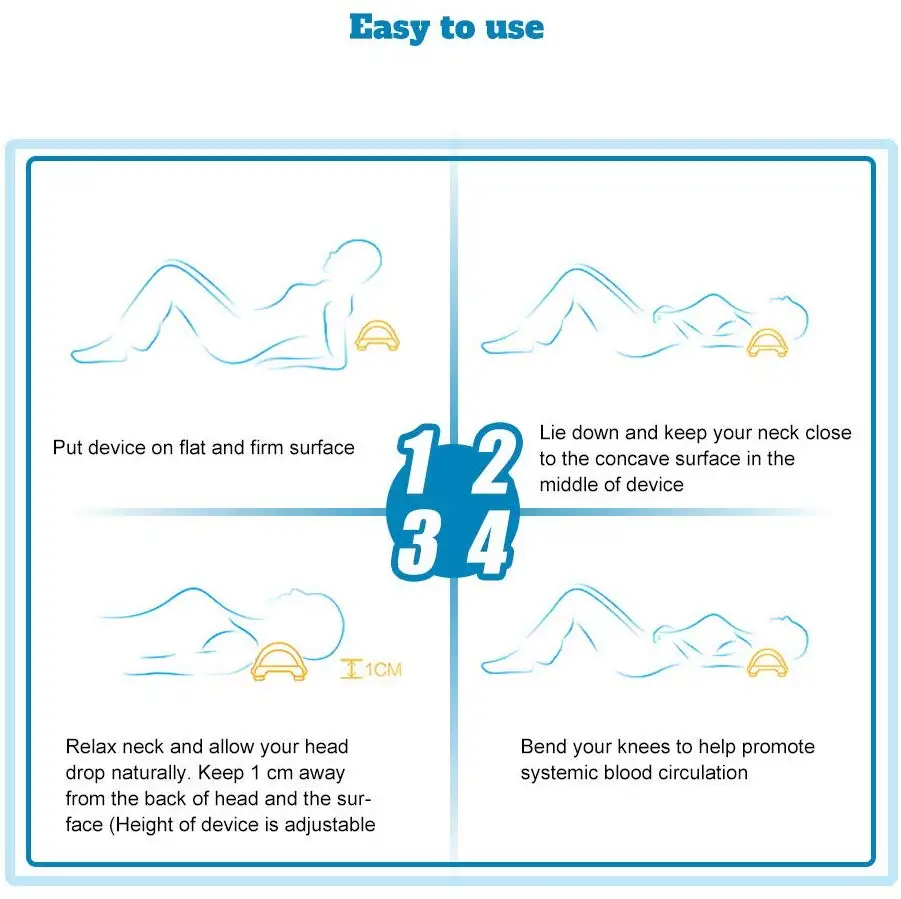 Easy to use

Put device on flat and firm surface

1 2

Lie down and keep your neck close to the concave surface in the middle of device

3 4

1CM

Relax neck and allow your head drop naturally. Keep 1 cm away from the back of head and the surface (Height of device is adjustable

Bend your knees to help promote systemic blood circulation