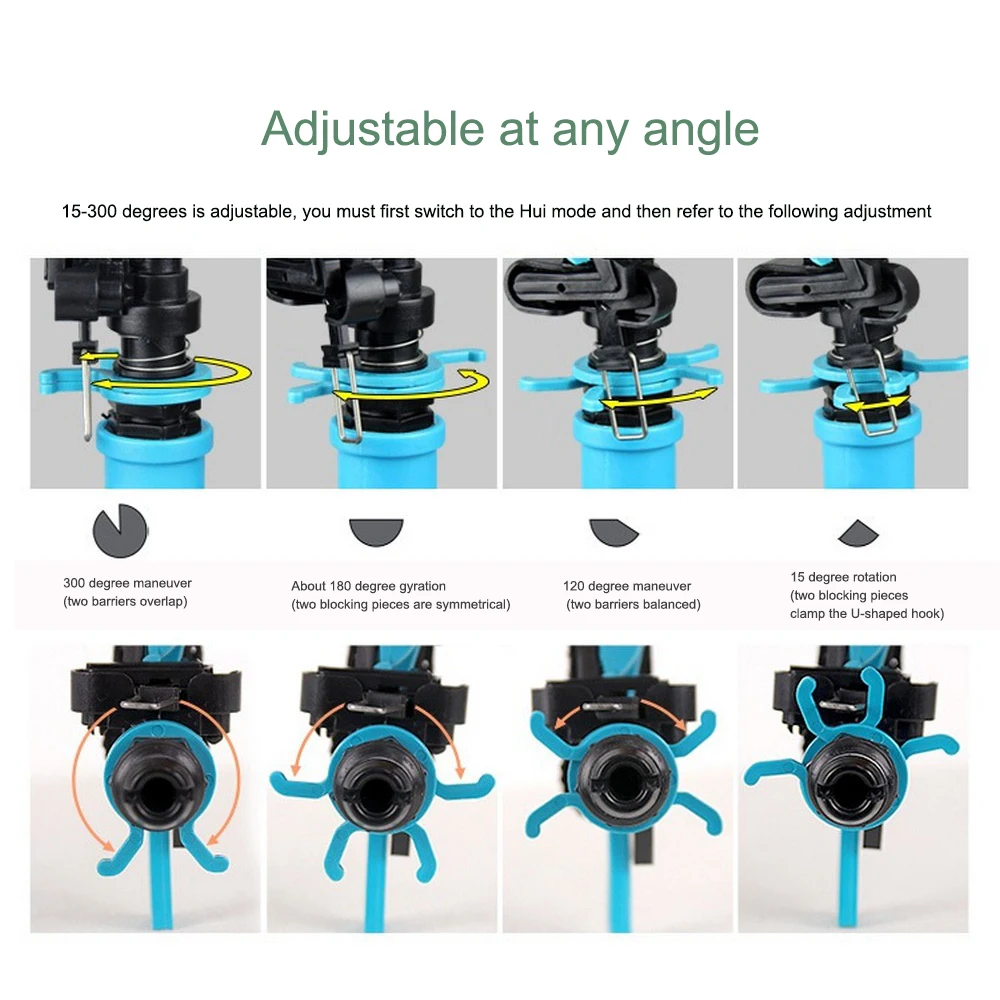 Adjustable at any angle

15-300 degrees is adjustable, you must first switch to the Hui mode and then refer to the following adjustment

300 degree maneuver
(two barriers overlap)

About 180 degree gyration
(two blocking pieces are symmetrical)

120 degree maneuver
(two barriers balanced)

15 degree rotation
(two blocking pieces
clamp the U-shaped hook)