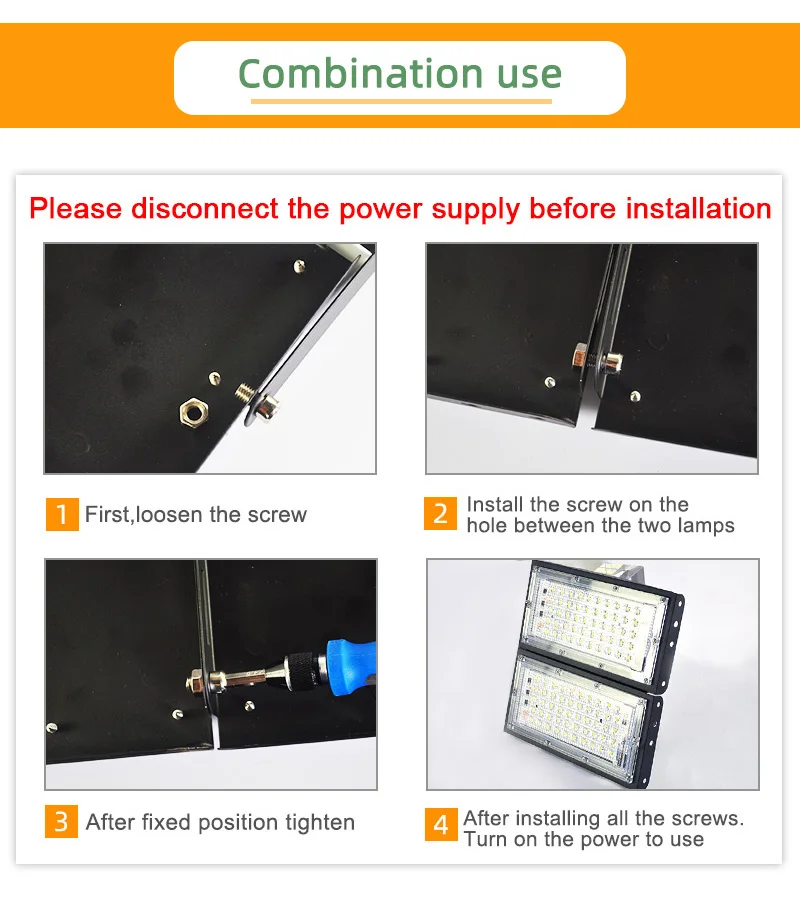 Combination use

Please disconnect the power supply before installation

1 First,loosen the screw

2 Install the screw on the hole between the two lamps

3 After fixed position tighten

4 After installing all the screws. Turn on the power to use