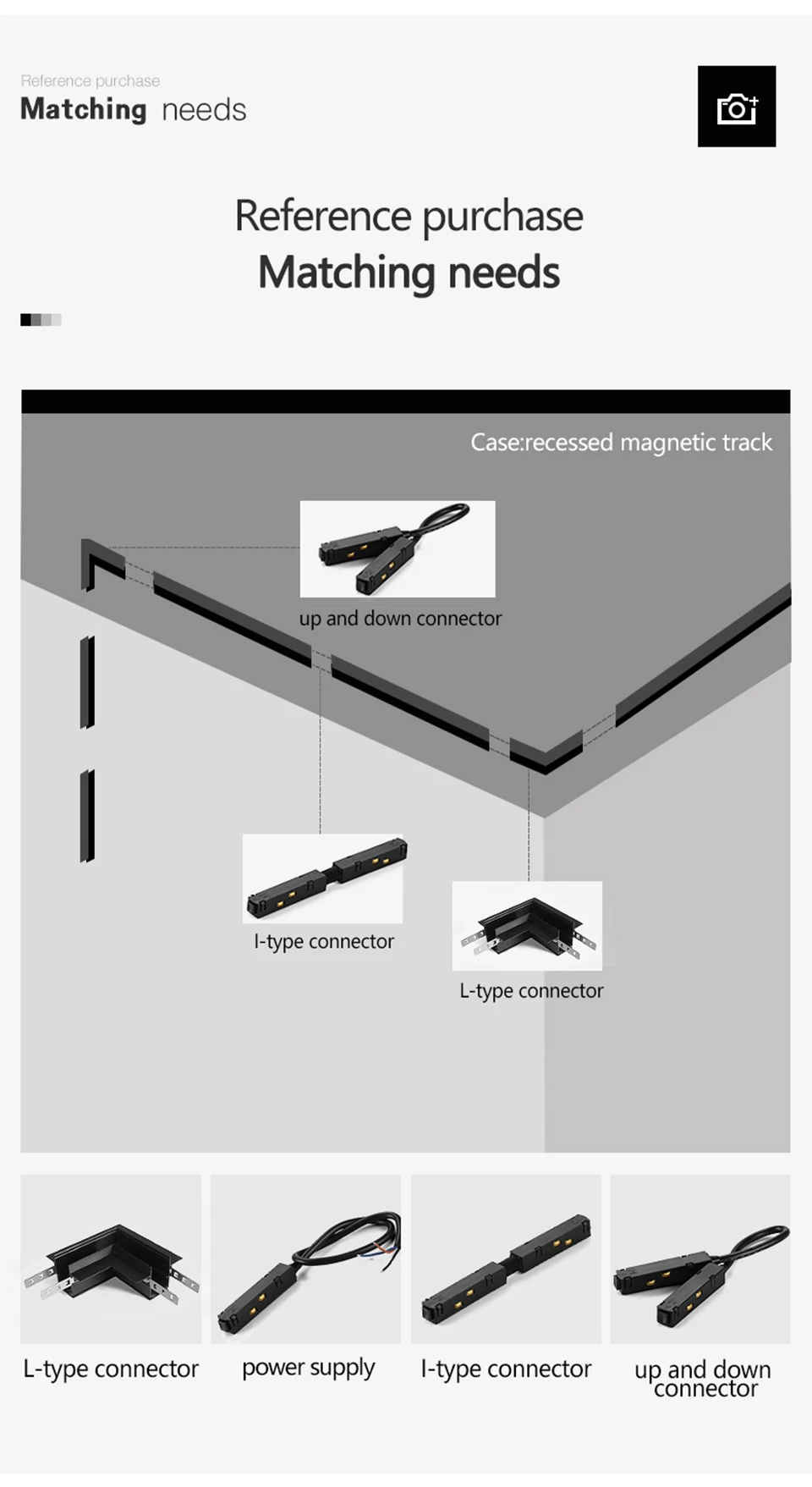 Reference purchase
Matching needs

Reference purchase
Matching needs

Case:recessed magnetic track

up and down connector

I-type connector

L-type connector

L-type connector

power supply

I-type connector

up and down connector