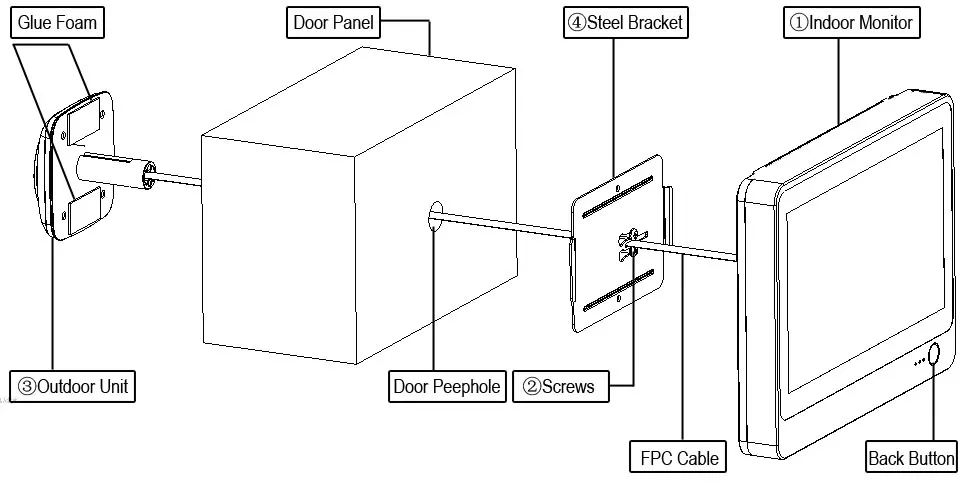 Glue Foam

Door Panel

④Steel Bracket

①Indoor Monitor

③Outdoor Unit

Door Peephole

②Screws

FPC Cable

Back Button