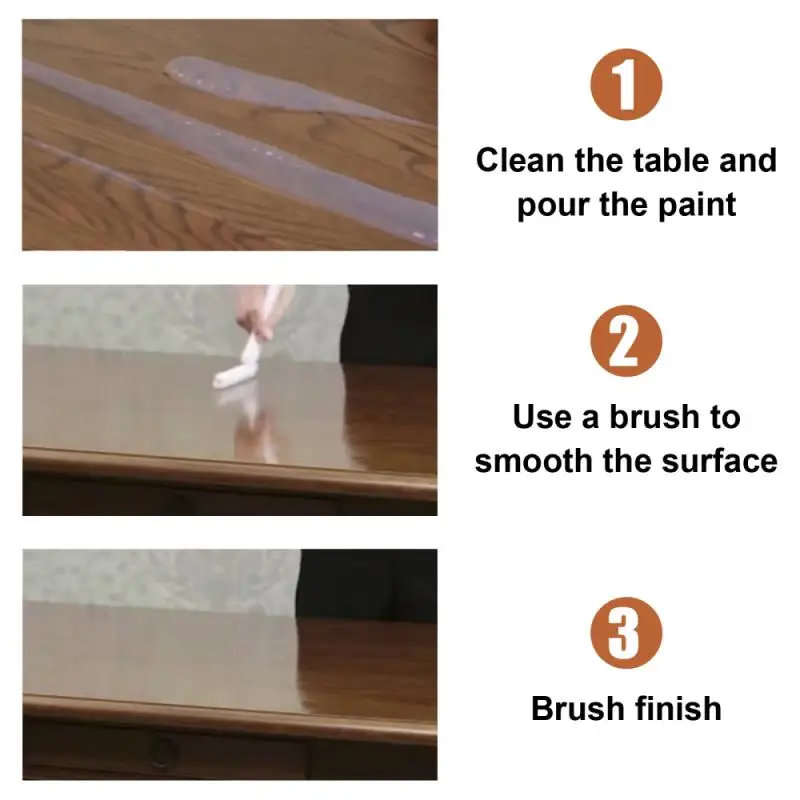 1

Clean the table and pour the paint

2

Use a brush to smooth the surface

3

Brush finish