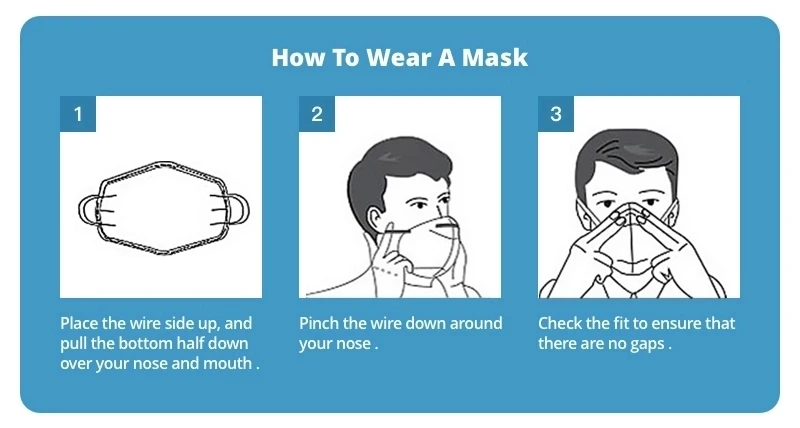 How To Wear A Mask

1

Place the wire side up, and pull the bottom half down over your nose and mouth .

2

Pinch the wire down around your nose .

3

Check the fit to ensure that there are no gaps .