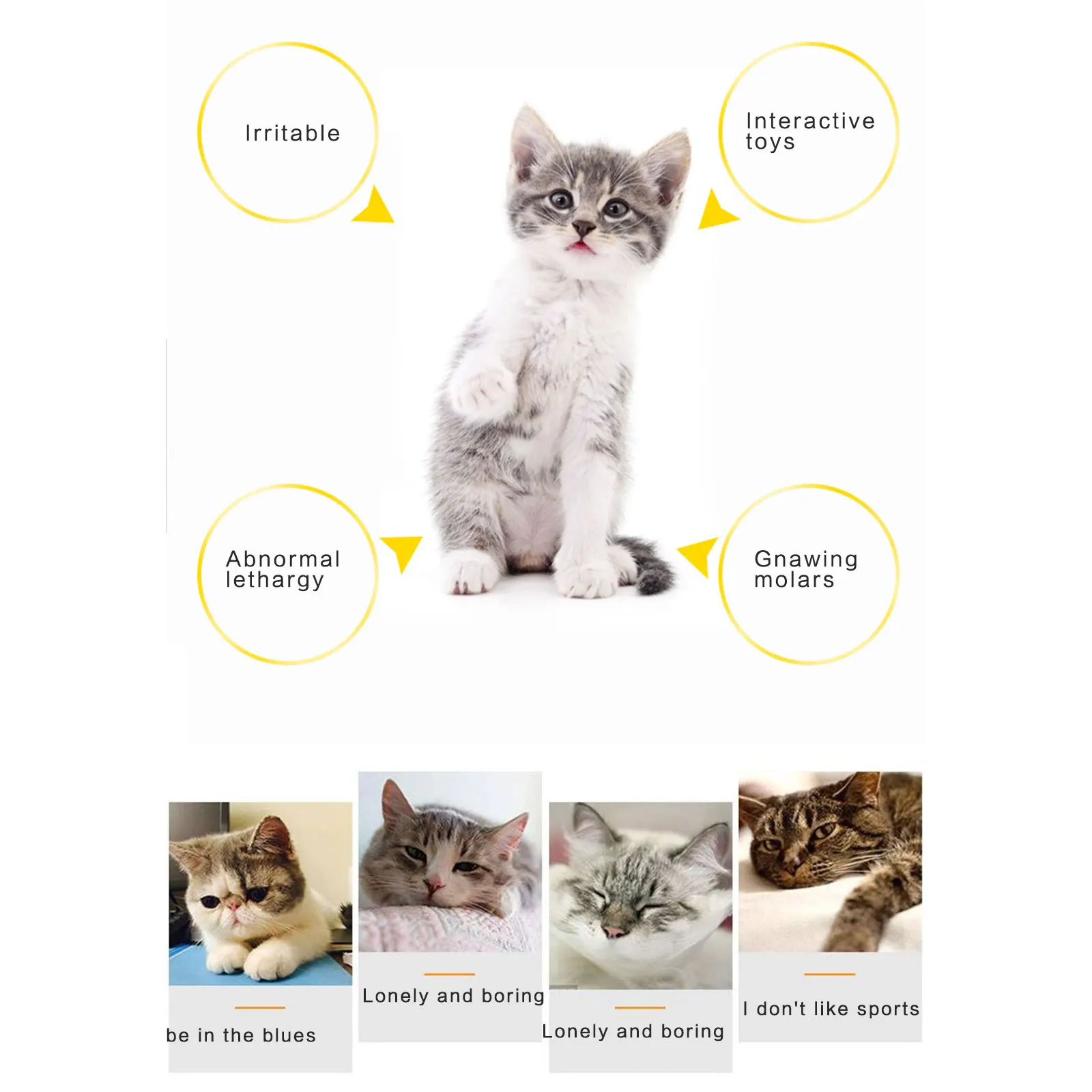 Irritable

Interactive toys

Abnormal lethargy

Gnawing molars

be in the blues

Lonely and boring

Lonely and boring

I don't like sports