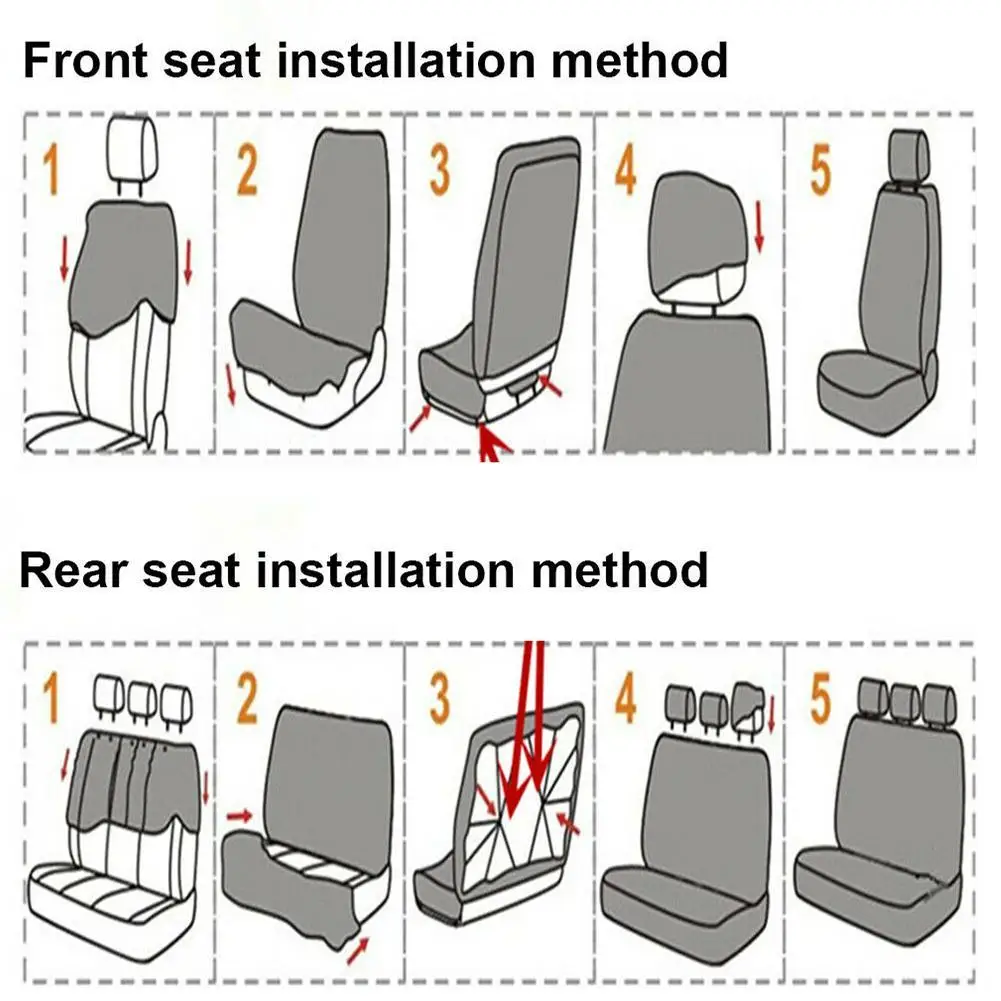 Front seat installation method

1

2

3

4

5

Rear seat installation method

1

2

3

4

5