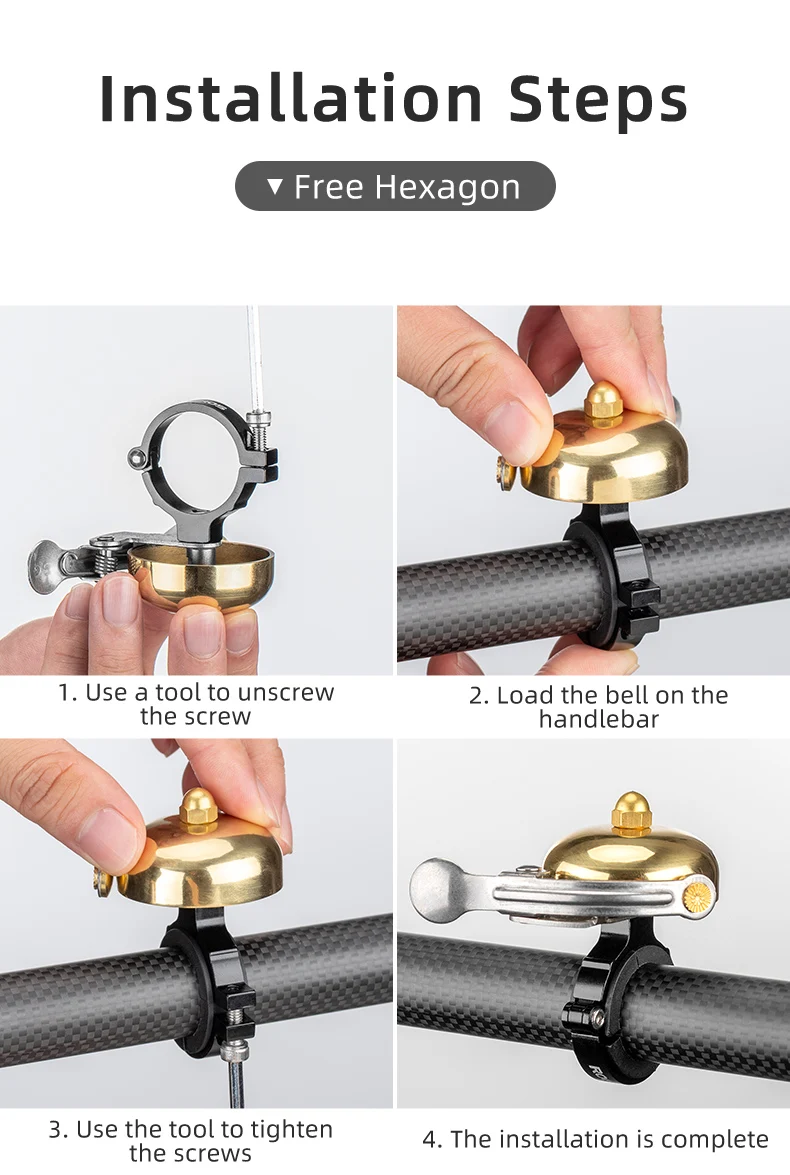 Installation Steps

▼ Free Hexagon

1. Use a tool to unscrew the screw

2. Load the bell on the handlebar

3. Use the tool to tighten the screws

4. The installation is complete