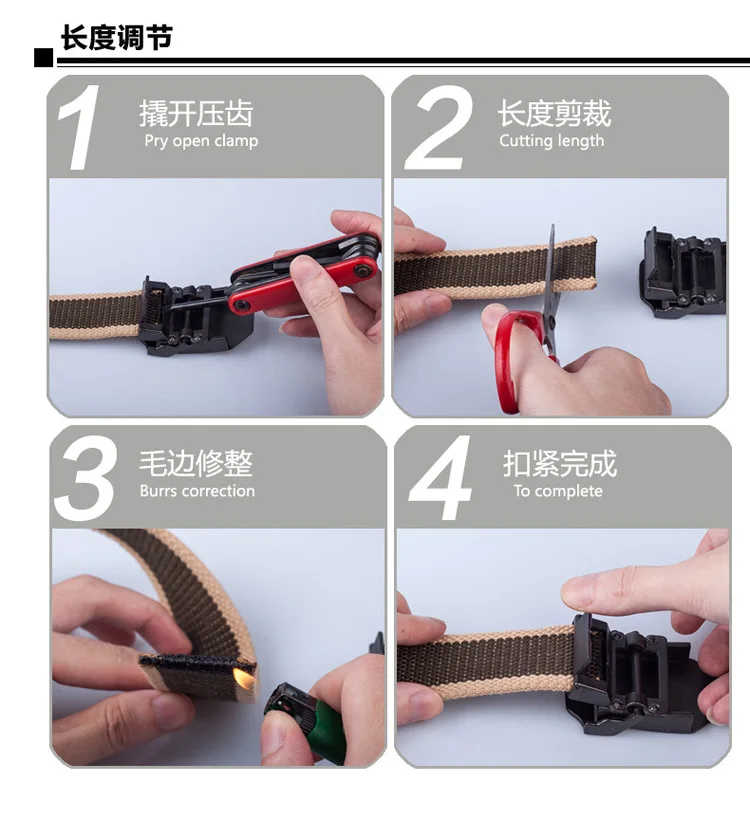 长度调节

1
撬开压齿
Pry open clamp

2
长度剪裁
Cutting length

3
毛边修整
Burrs correction

4
扣紧完成
To complete