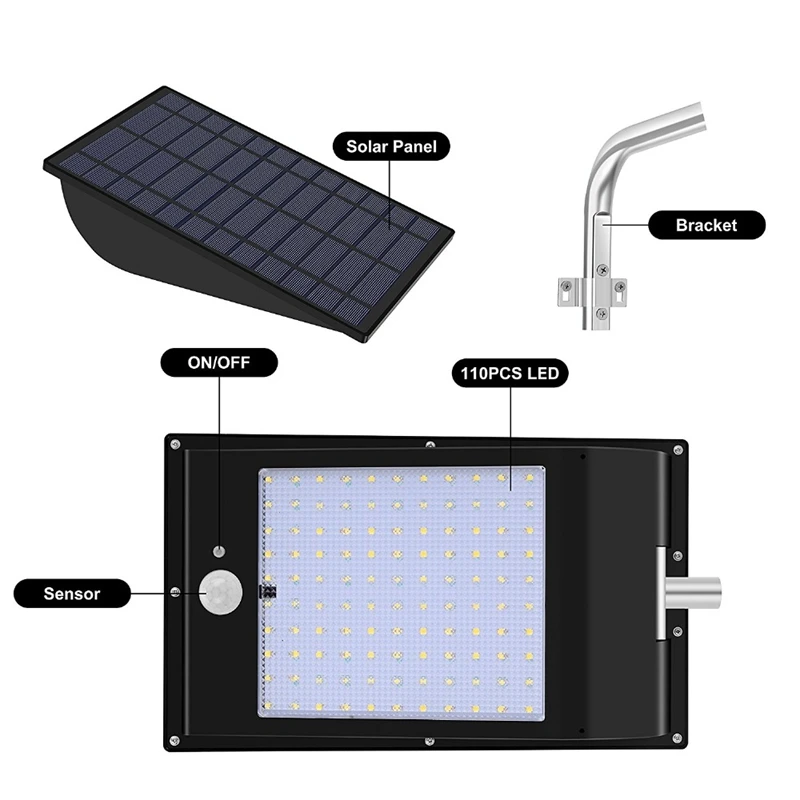 Solar Panel

Bracket

ON/OFF

110PCS LED

Sensor