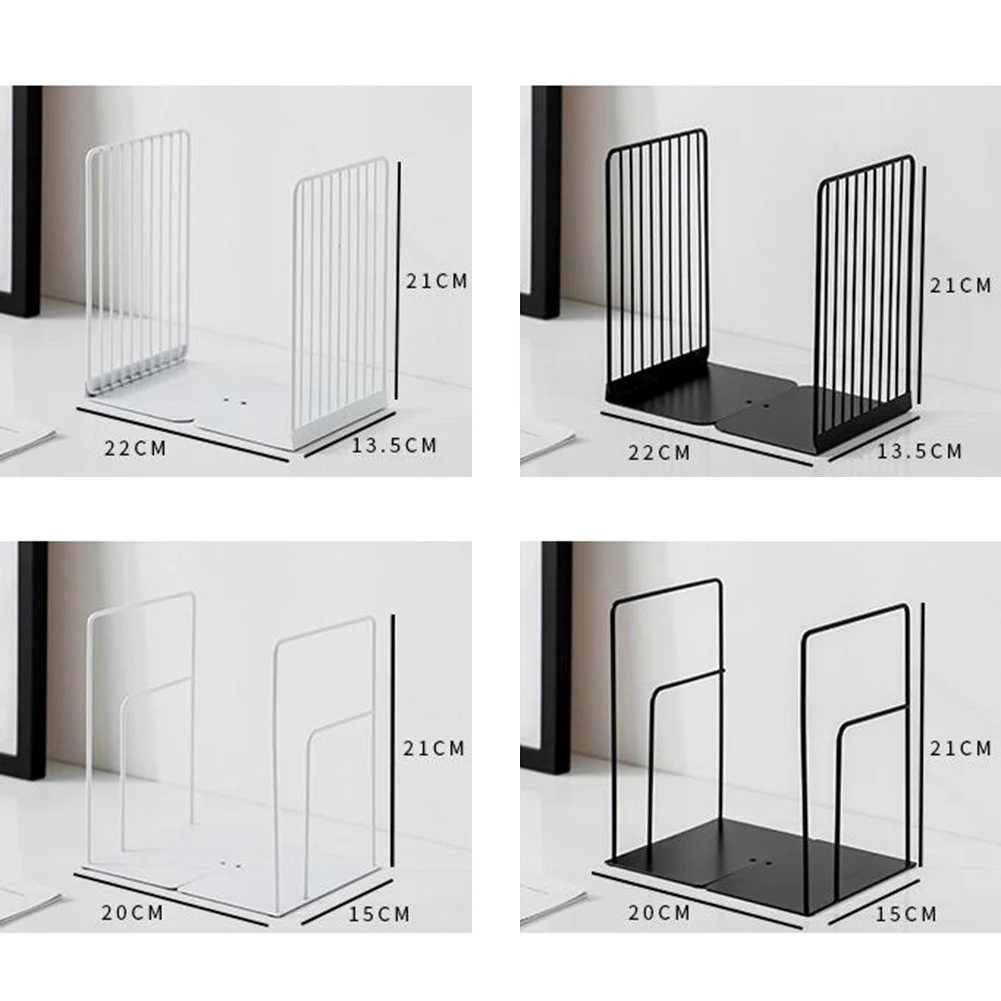 21CM
22CM
13.5CM

21CM
22CM
13.5CM

21CM
20CM
15CM

21CM
20CM
15CM