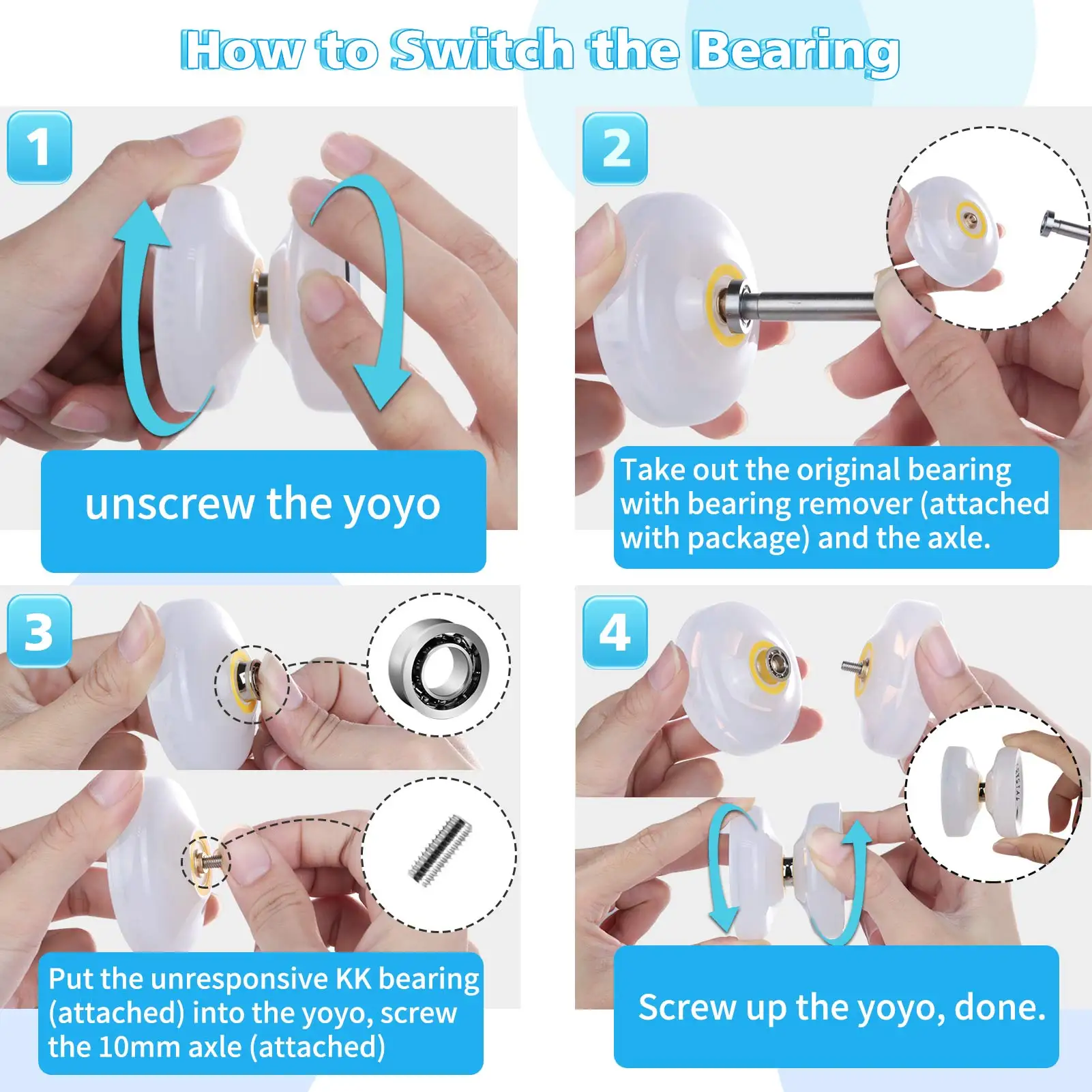 How to Switch the Bearing

1

unscrew the yoyo

2

Take out the original bearing with bearing remover (attached with package) and the axle.

3

Put the unresponsive KK bearing (attached) into the yoyo, screw the 10mm axle (attached)

4

Screw up the yoyo, done.