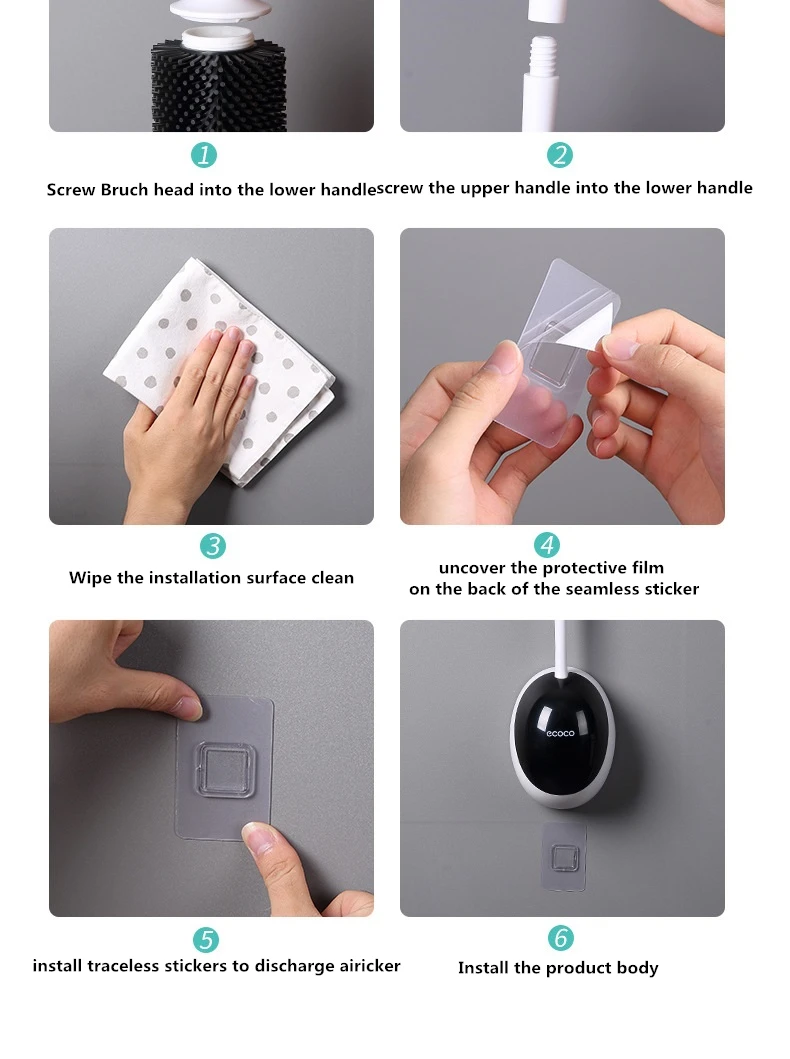 1

Screw Bruch head into the lower handle

2

screw the upper handle into the lower handle

3

Wipe the installation surface clean

4

uncover the protective film on the back of the seamless sticker

5

install traceless stickers to discharge airicker

ecoco

6

Install the product body