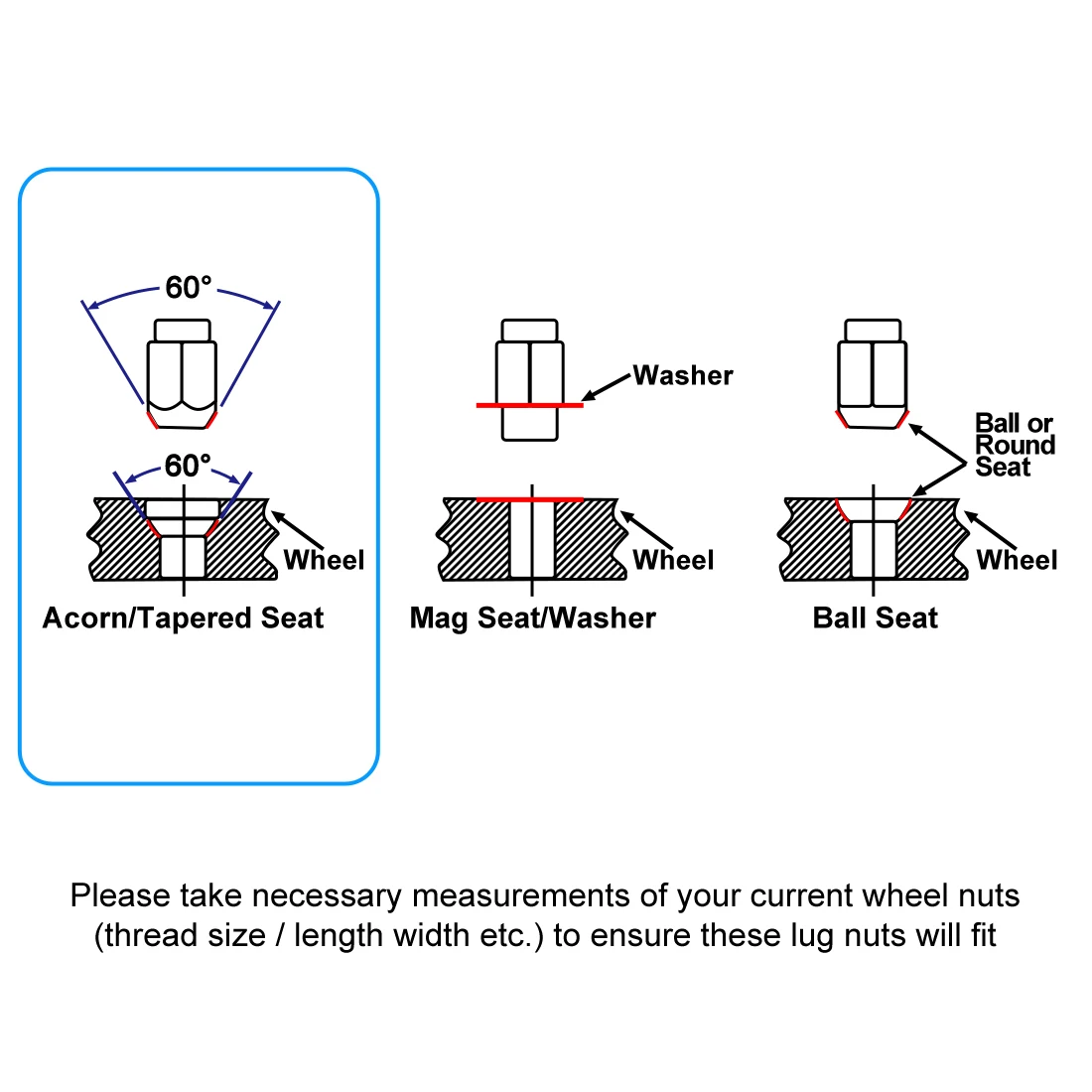 60°

60°

Wheel

Acorn/Tapered Seat

Washer

Wheel

Mag Seat/Washer

Ball or Round Seat

Wheel

Ball Seat

Please take necessary measurements of your current wheel nuts (thread size / length width etc.) to ensure these lug nuts will fit