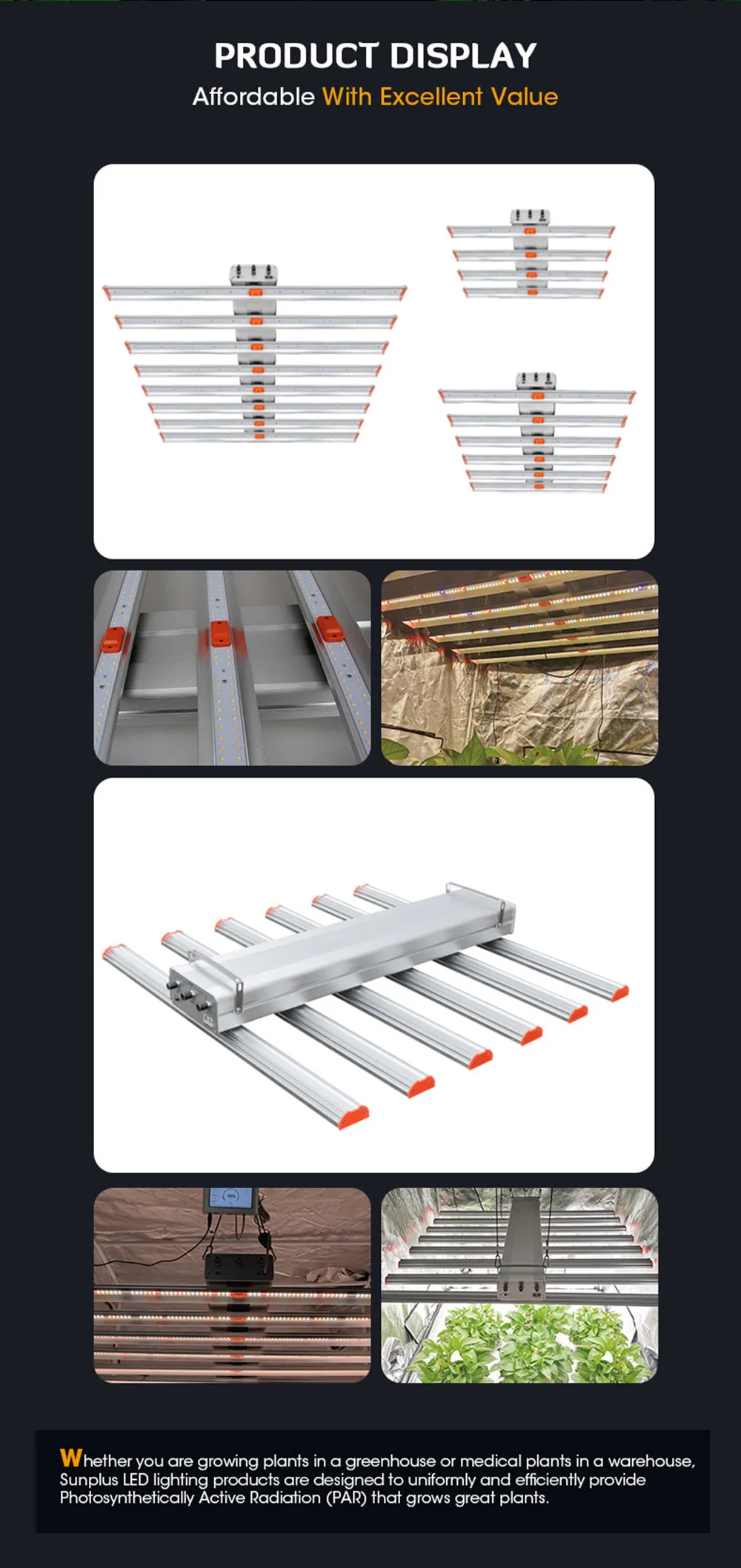 PRODUCT DISPLAY

Affordable With Excellent Value

Whether you are growing plants in a greenhouse or medical plants in a warehouse, Sunplus LED lighting products are designed to uniformly and efficiently provide Photosynthetically Active Radiation (PAR) that grows great plants.