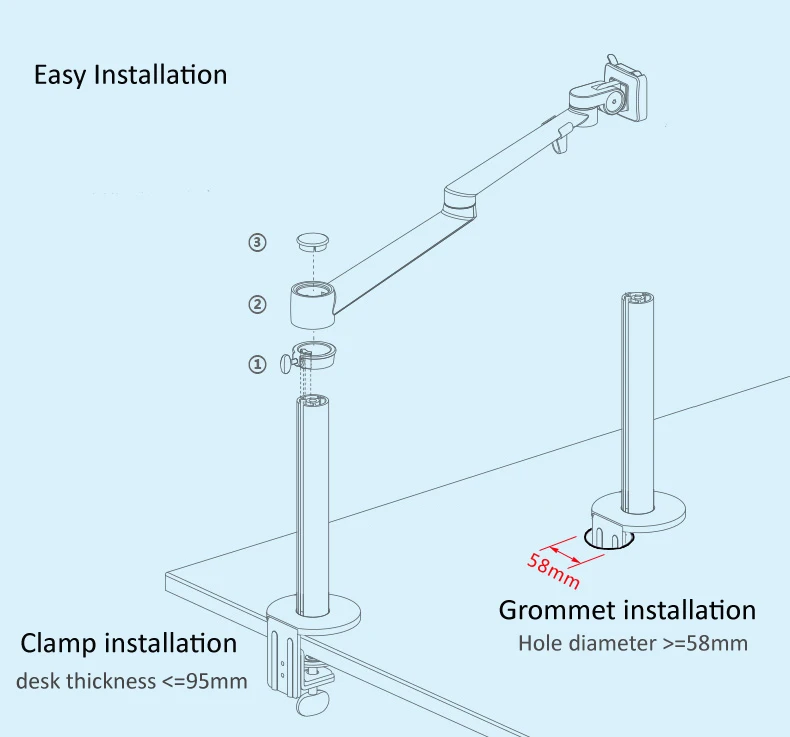 Easy Installation

③

②

①

58mm

Grommet installation

Hole diameter >=58mm

Clamp installation

desk thickness <=95mm