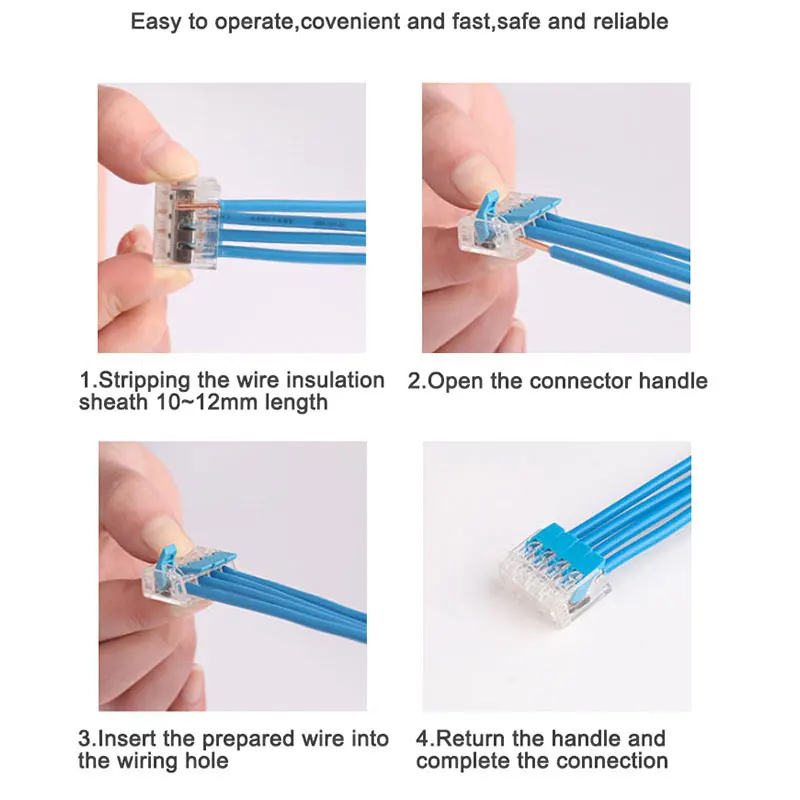 Easy to operate,covenient and fast,safe and reliable

1.Stripping the wire insulation sheath 10~12mm length

2.Open the connector handle

3.Insert the prepared wire into the wiring hole

4.Return the handle and complete the connection