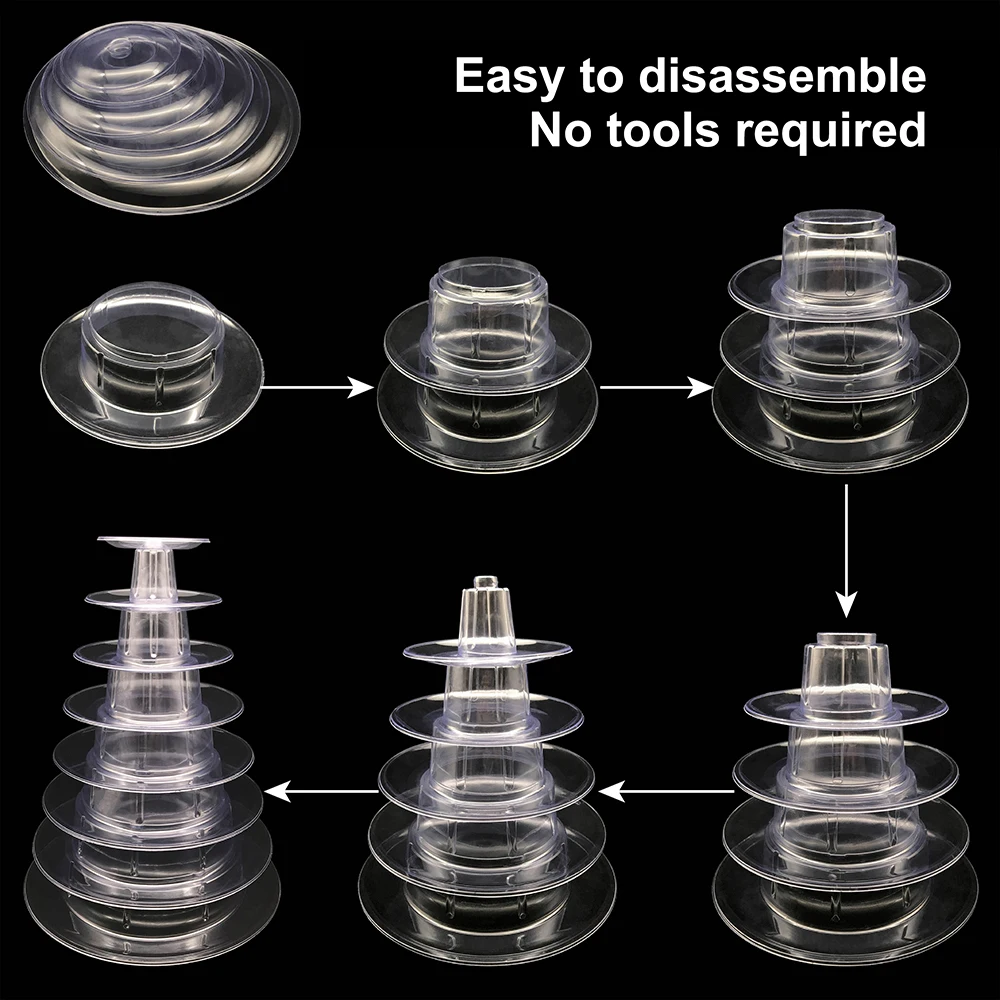 Easy to disassemble
No tools required