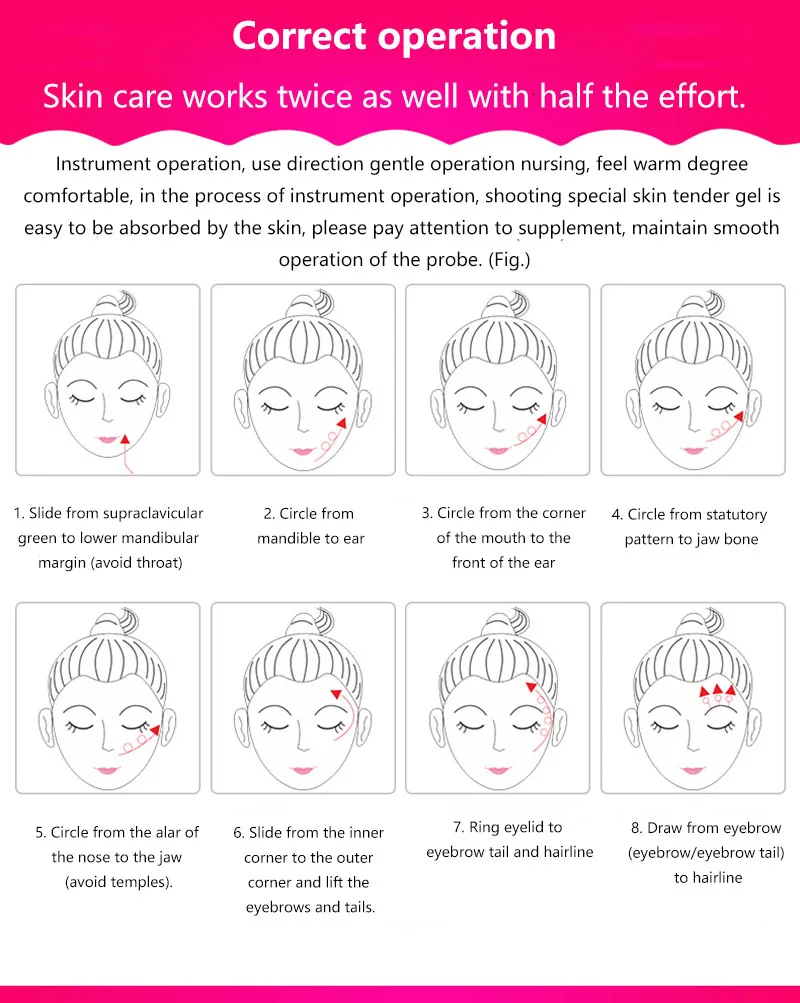 Correct operation

Skin care works twice as well with half the effort.

Instrument operation, use direction gentle operation nursing, feel warm degree comfortable, in the process of instrument operation, shooting special skin tender gel is easy to be absorbed by the skin, please pay attention to supplement, maintain smooth operation of the probe. (Fig.)

1. Slide from supraclavicular green to lower mandibular margin (avoid throat)

2. Circle from mandible to ear

3. Circle from the corner of the mouth to the front of the ear

4. Circle from statutory pattern to jaw bone

5. Circle from the alar of the nose to the jaw (avoid temples).

6. Slide from the inner corner to the outer corner and lift the eyebrows and tails.

7. Ring eyelid to eyebrow tail and hairline

8. Draw from eyebrow (eyebrow/eyebrow tail) to hairline