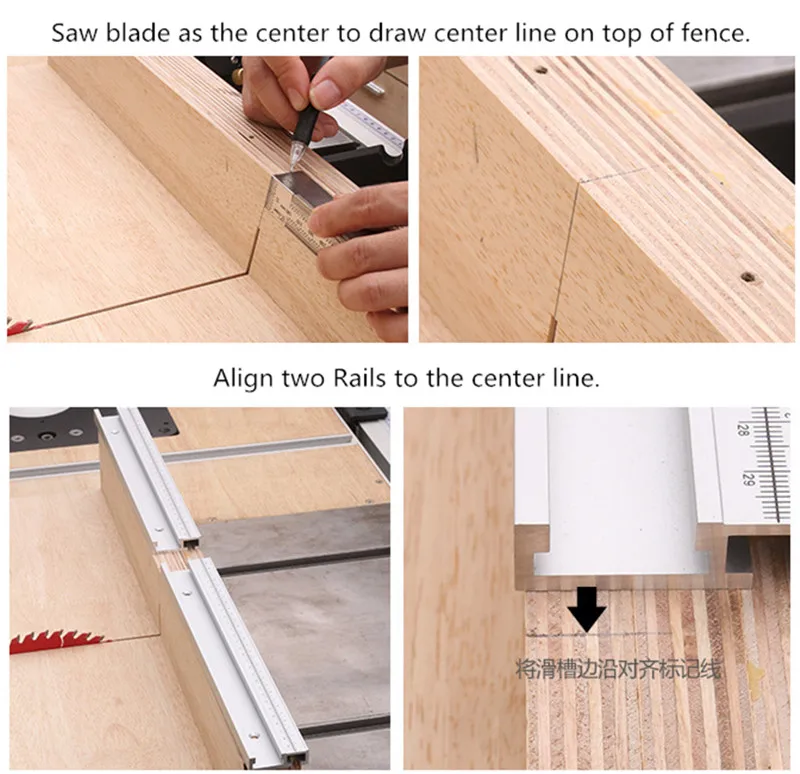 Saw blade as the center to draw center line on top of fence.

Align two Rails to the center line.

28

29

将滑槽边沿对齐标记线