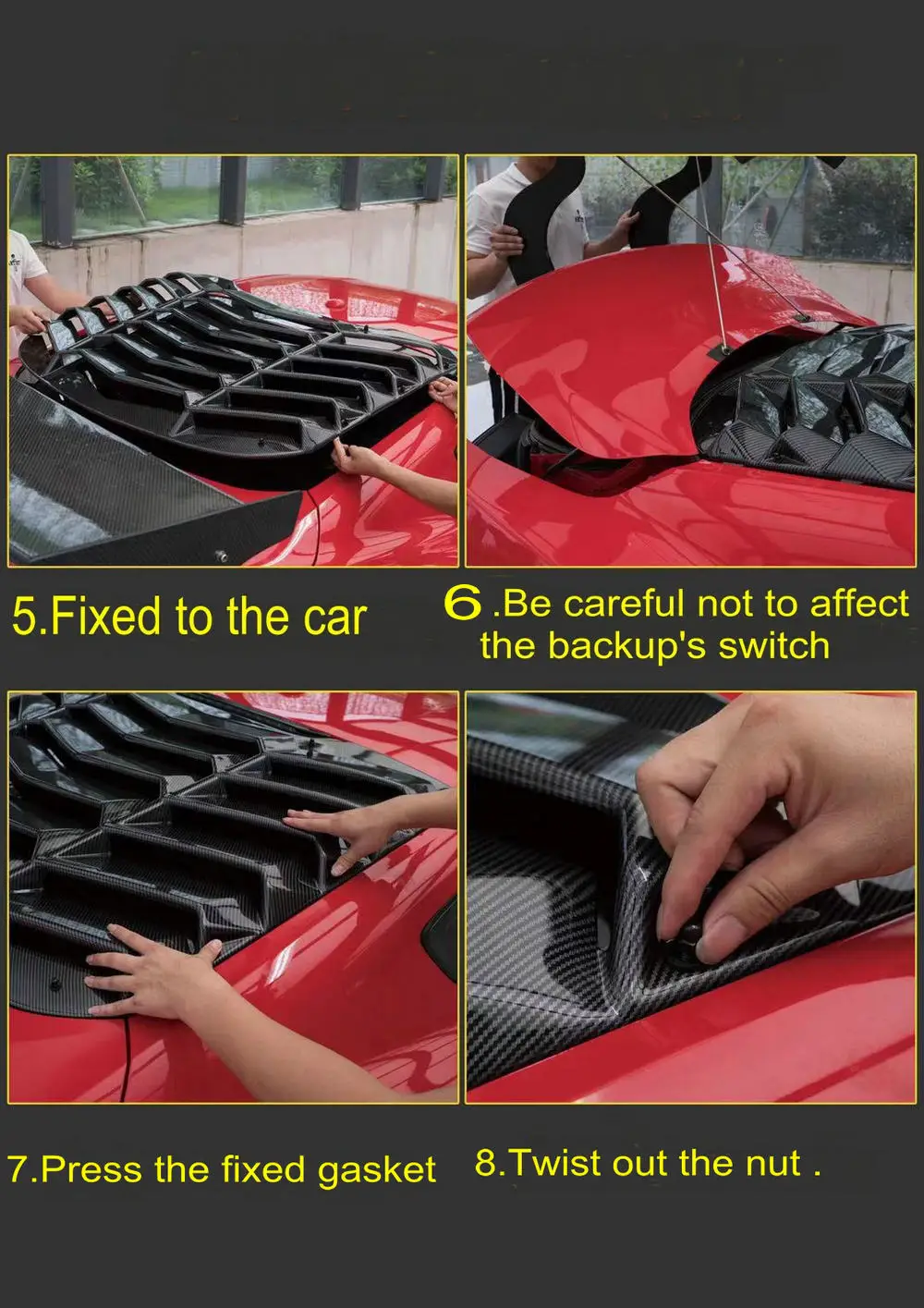 5.Fixed to the car

6 .Be careful not to affect the backup's switch

7.Press the fixed gasket

8.Twist out the nut .