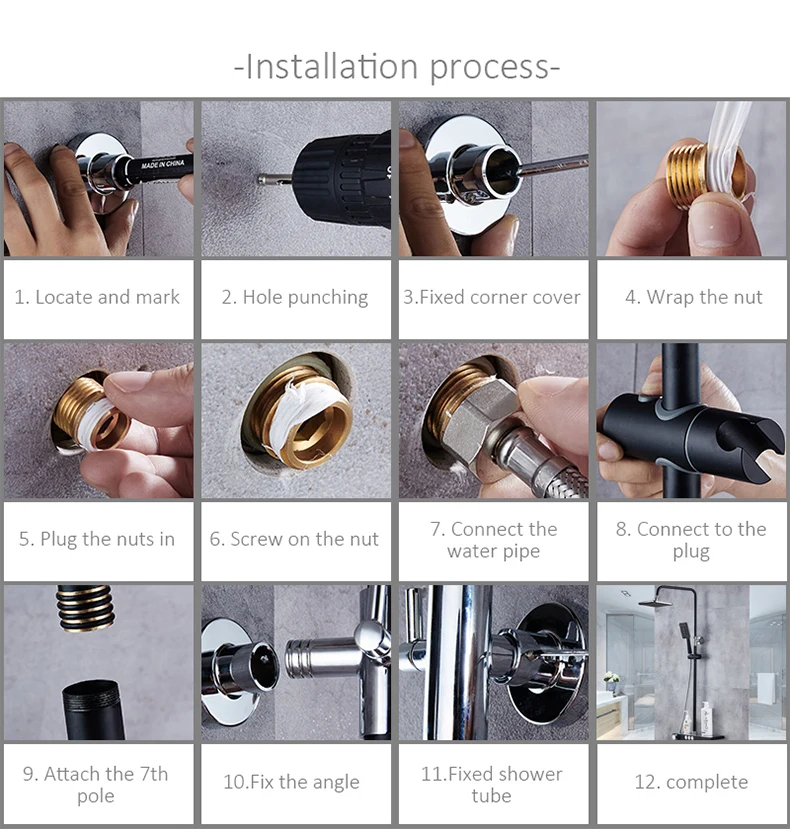 -Installation process-

MADE IN CHINA

1. Locate and mark

2. Hole punching

3.Fixed corner cover

4. Wrap the nut

5. Plug the nuts in

6. Screw on the nut

7. Connect the water pipe

8. Connect to the plug

9. Attach the 7th pole

10.Fix the angle

11.Fixed shower tube

12. complete