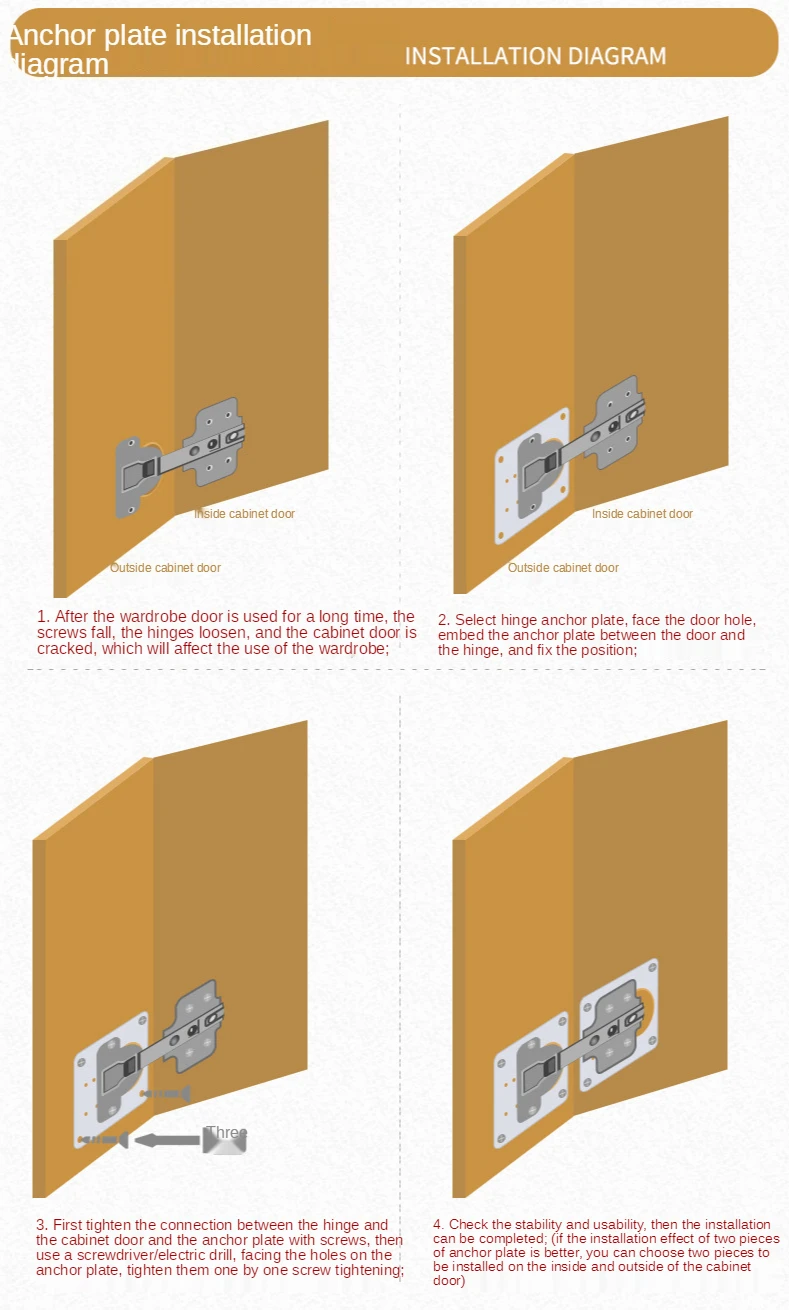 Anchor plate installation diagram

INSTALLATION DIAGRAM

Inside cabinet door

Outside cabinet door

1. After the wardrobe door is used for a long time, the screws fall, the hinges loosen, and the cabinet door is cracked, which will affect the use of the wardrobe;

Inside cabinet door

Outside cabinet door

2. Select hinge anchor plate, face the door hole, embed the anchor plate between the door and the hinge, and fix the position;

Three

3. First tighten the connection between the hinge and the cabinet door and the anchor plate with screws, then use a screwdriver/electric drill, facing the holes on the anchor plate, tighten them one by one screw tightening;

4. Check the stability and usability, then the installation can be completed; (if the installation effect of two pieces of anchor plate is better, you can choose two pieces to be installed on the inside and outside of the cabinet door)