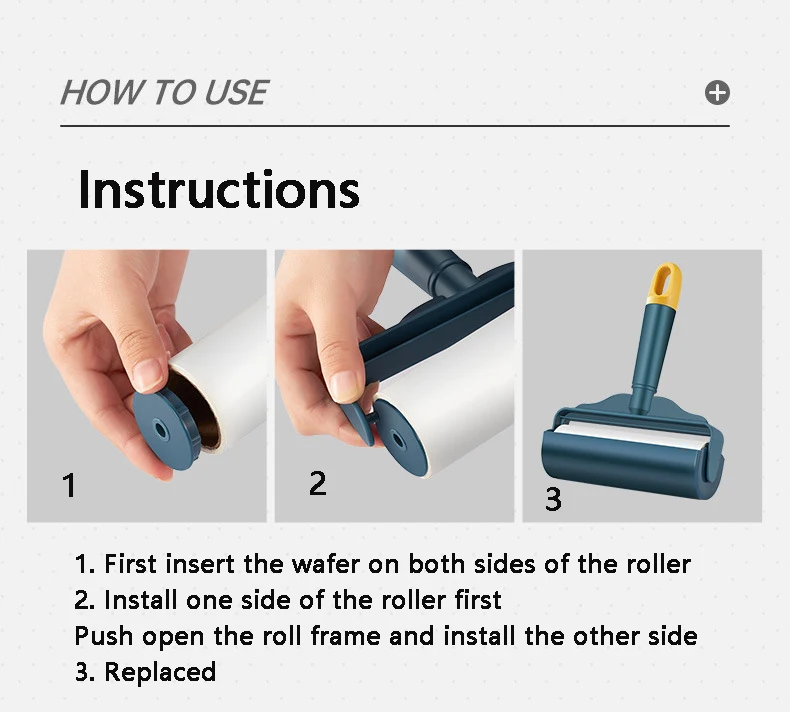 HOW TO USE

Instructions

1

2

3

1. First insert the wafer on both sides of the roller
2. Install one side of the roller first
Push open the roll frame and install the other side
3. Replaced