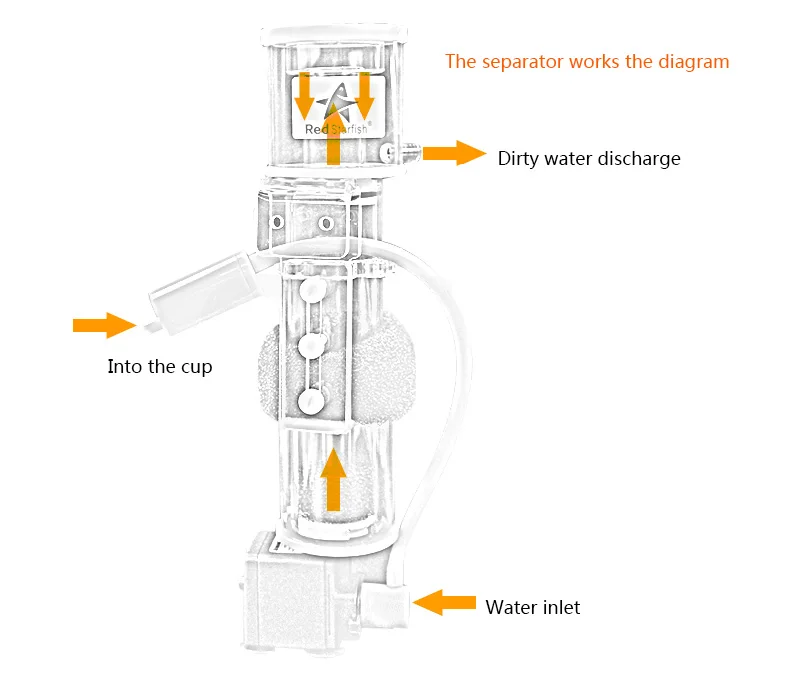 The separator works the diagram

Red Starfish®

Dirty water discharge

Into the cup

Water inlet