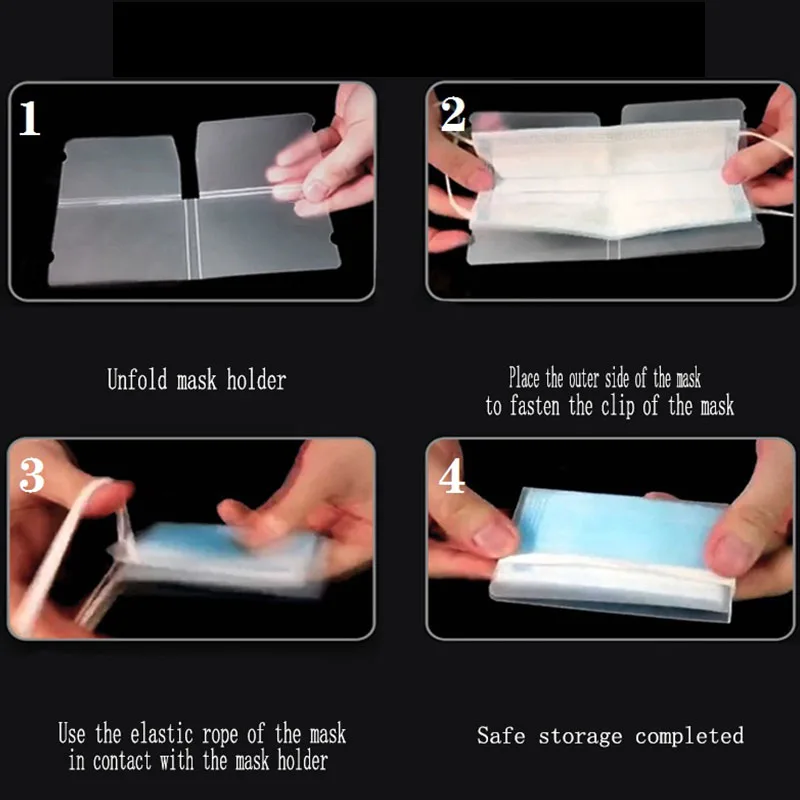 1

Unfold mask holder

2

Place the outer side of the mask to fasten the clip of the mask

3

Use the elastic rope of the mask in contact with the mask holder

4

Safe storage completed