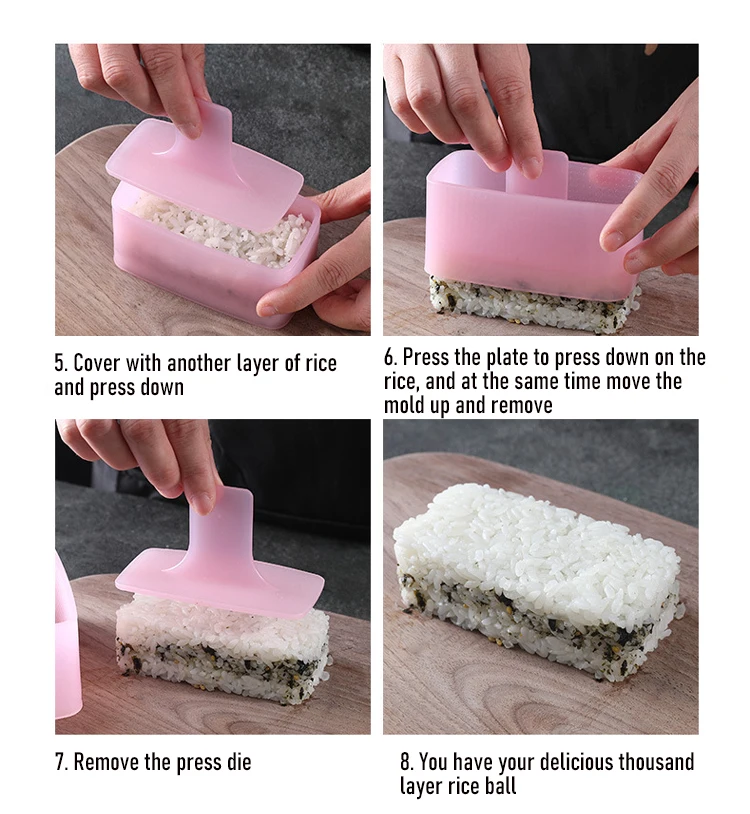 5. Cover with another layer of rice and press down

6. Press the plate to press down on the rice, and at the same time move the mold up and remove

7. Remove the press die

8. You have your delicious thousand layer rice ball