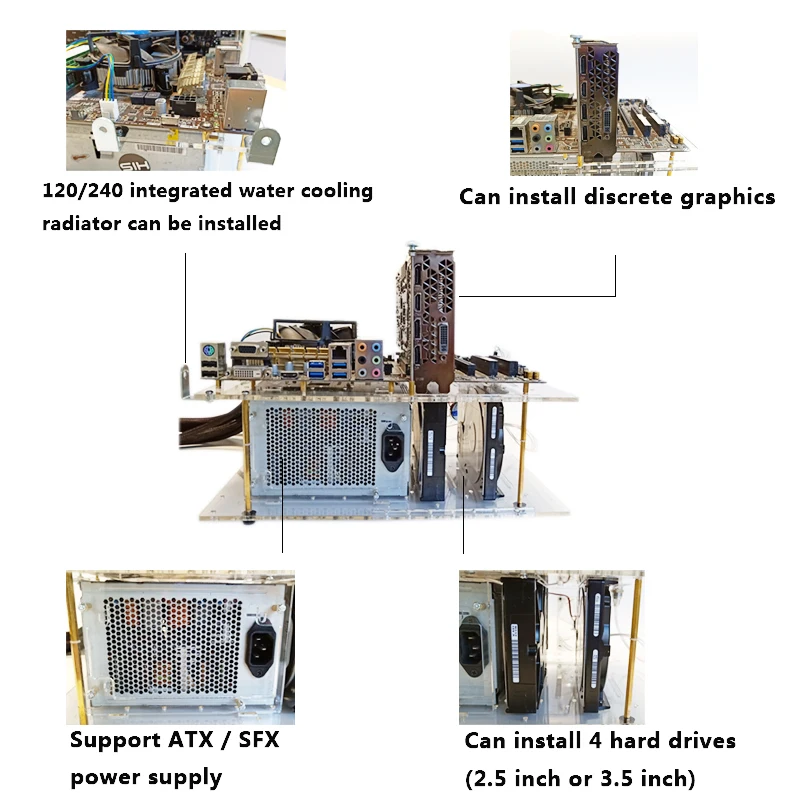 120/240 integrated water cooling radiator can be installed

Can install discrete graphics

Support ATX / SFX power supply

Can install 4 hard drives (2.5 inch or 3.5 inch)