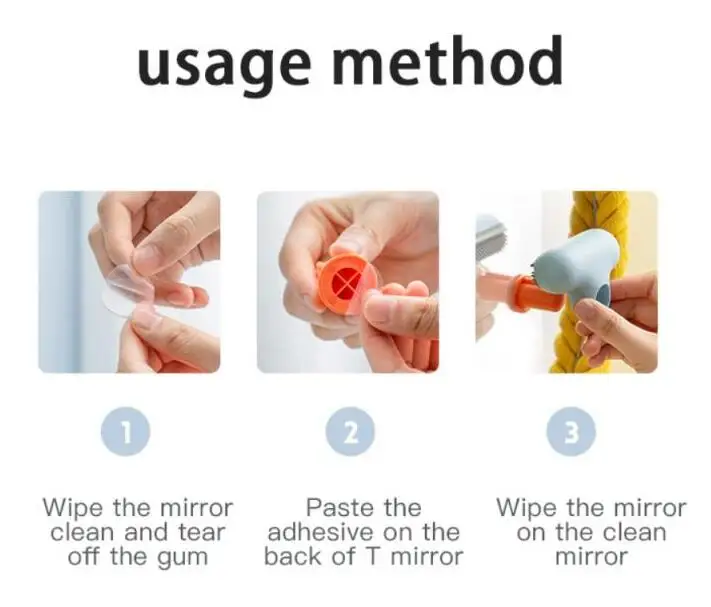 usage method

1

Wipe the mirror clean and tear off the gum

2

Paste the adhesive on the back of T mirror

3

Wipe the mirror on the clean mirror