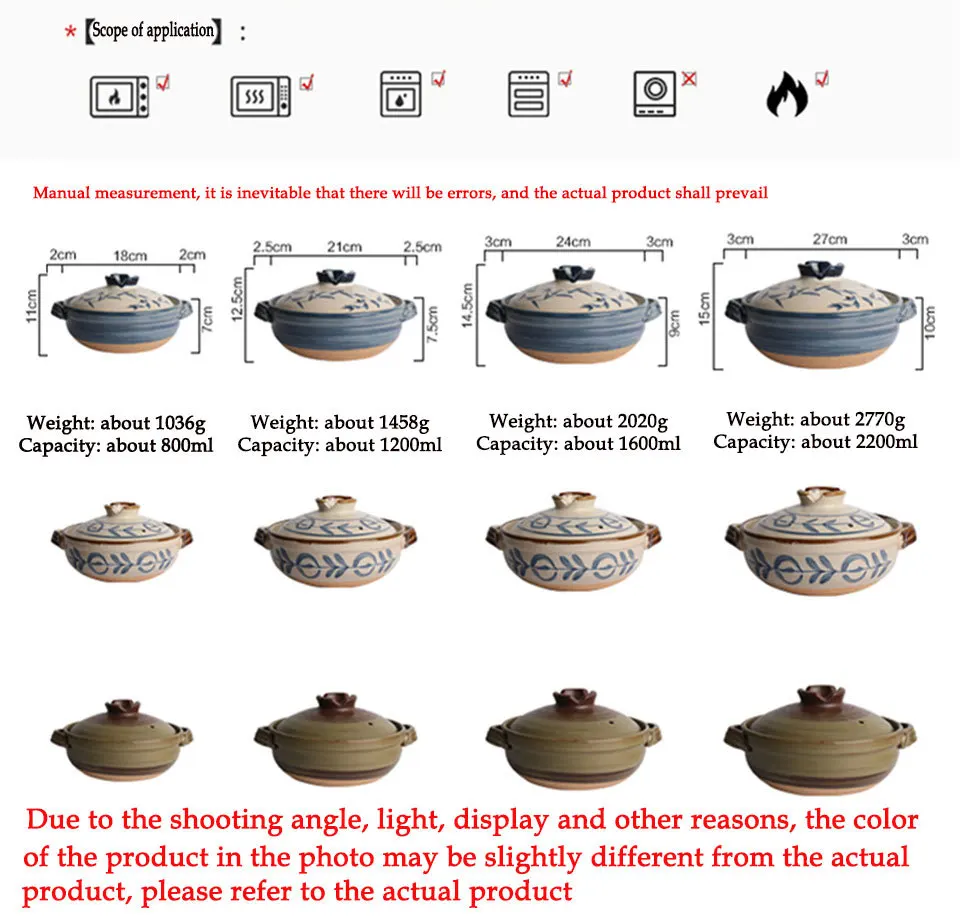 * 【Scope of application】:

Manual measurement, it is inevitable that there will be errors, and the actual product shall prevail

2cm 18cm 2cm
11cm 7cm

2.5cm 21cm 2.5cm
12.5cm 7.5cm

3cm 24cm 3cm
14.5cm 9cm

3cm 27cm 3cm
15cm 10cm

Weight: about 1036g
Capacity: about 800ml

Weight: about 1458g
Capacity: about 1200ml

Weight: about 2020g
Capacity: about 1600ml

Weight: about 2770g
Capacity: about 2200ml

Due to the shooting angle, light, display and other reasons, the color of the product in the photo may be slightly different from the actual product, please refer to the actual product