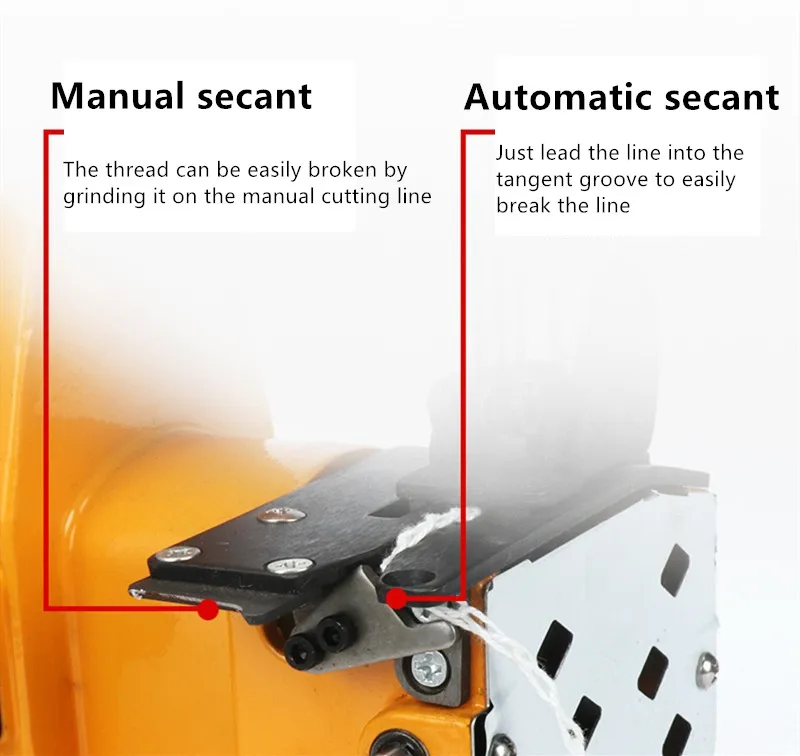 Manual secant

The thread can be easily broken by grinding it on the manual cutting line

Automatic secant

Just lead the line into the tangent groove to easily break the line