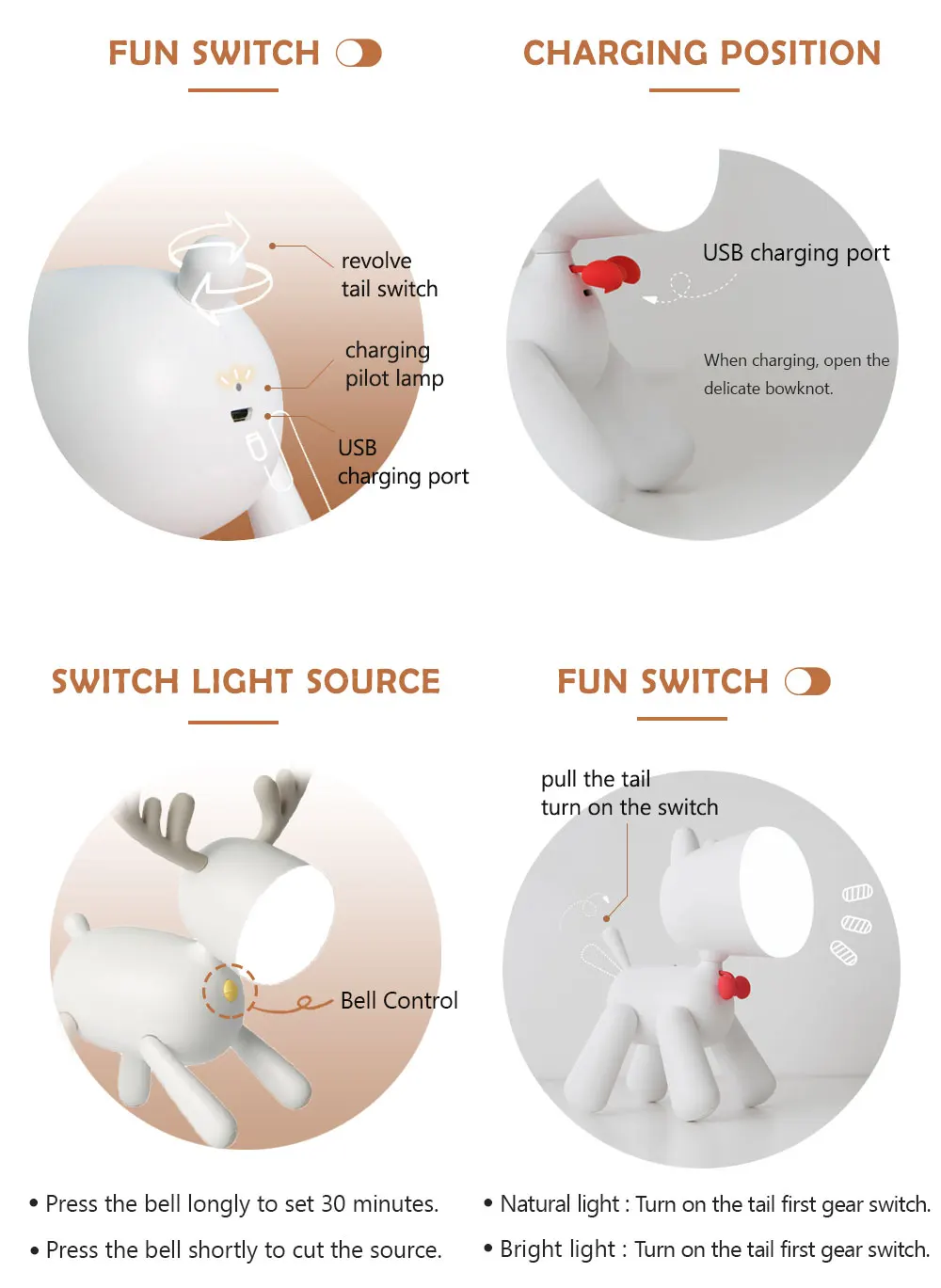 FUN SWITCH

revolve
tail switch

charging
pilot lamp

USB
charging port

CHARGING POSITION

USB charging port

When charging, open the delicate bowknot.

SWITCH LIGHT SOURCE

Bell Control

• Press the bell longly to set 30 minutes.

• Press the bell shortly to cut the source.

FUN SWITCH

pull the tail
turn on the switch

• Natural light : Turn on the tail first gear switch.

• Bright light : Turn on the tail first gear switch.