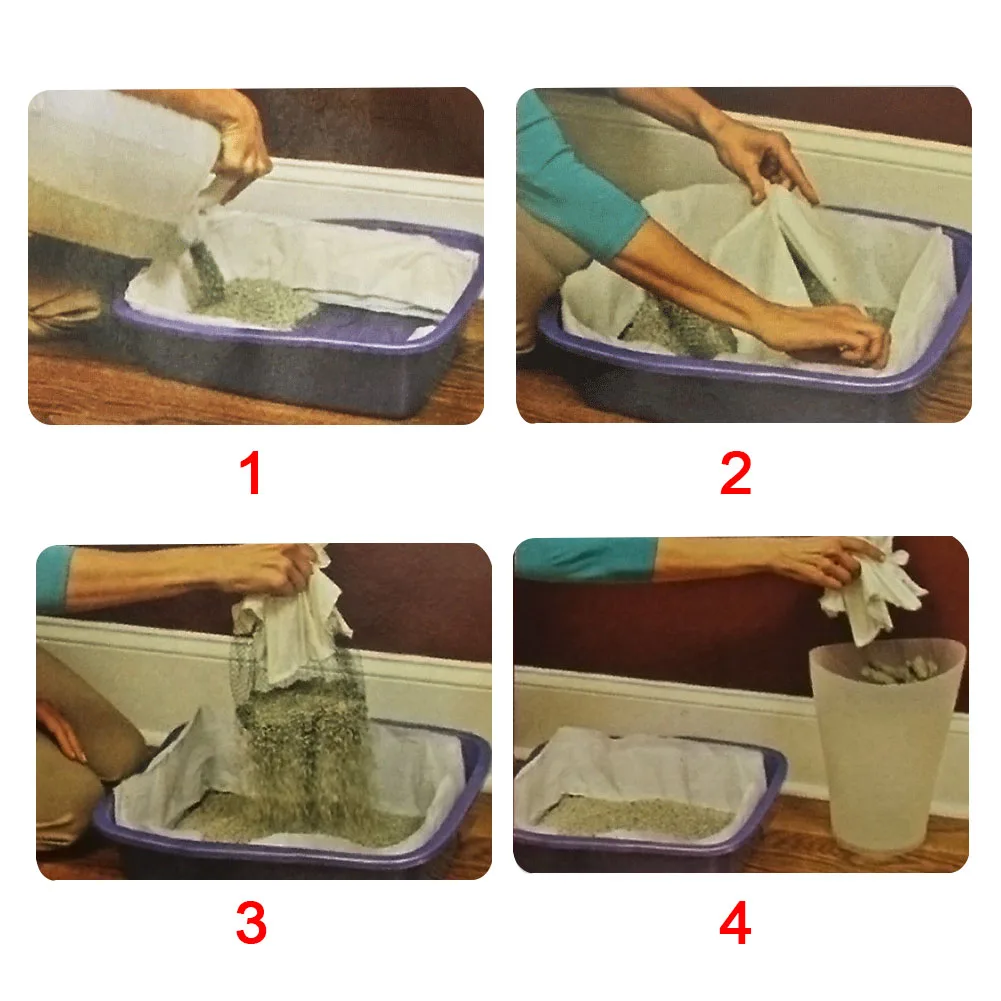 1

2

3

4