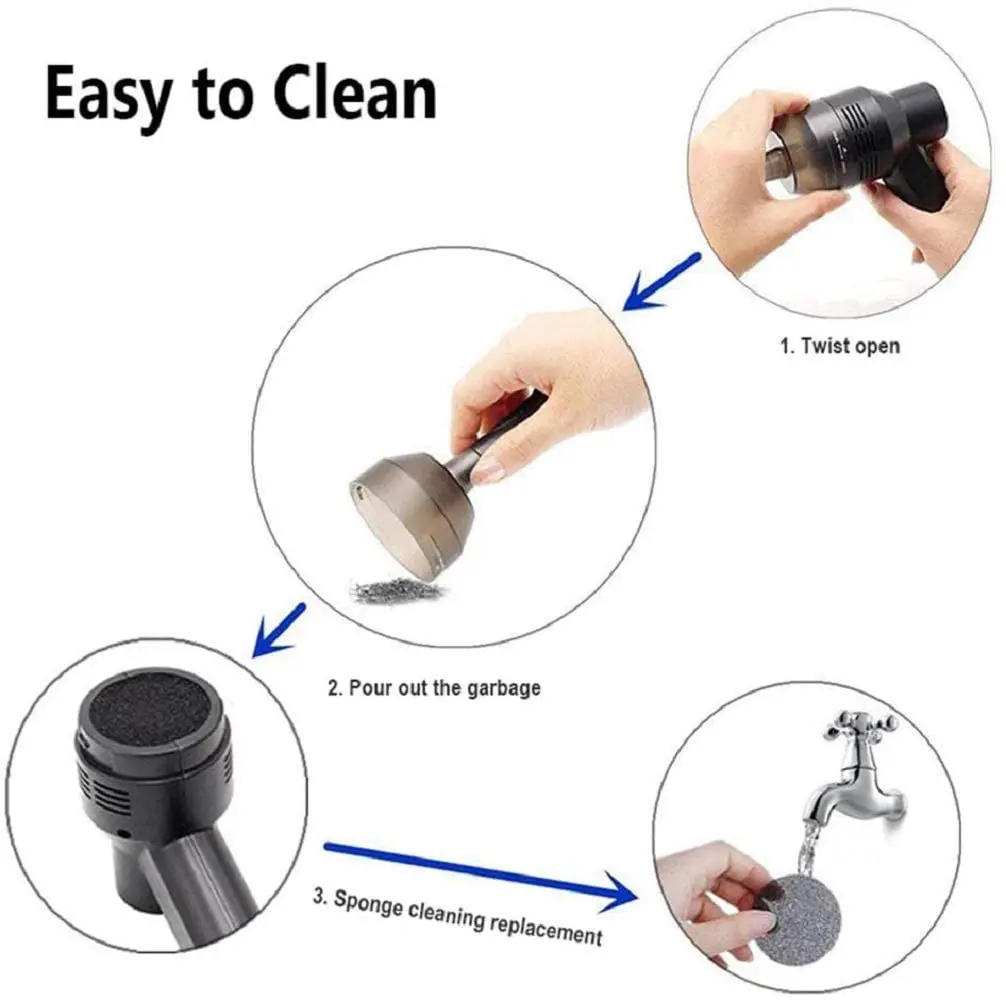 Easy to Clean

1. Twist open

2. Pour out the garbage

3. Sponge cleaning replacement