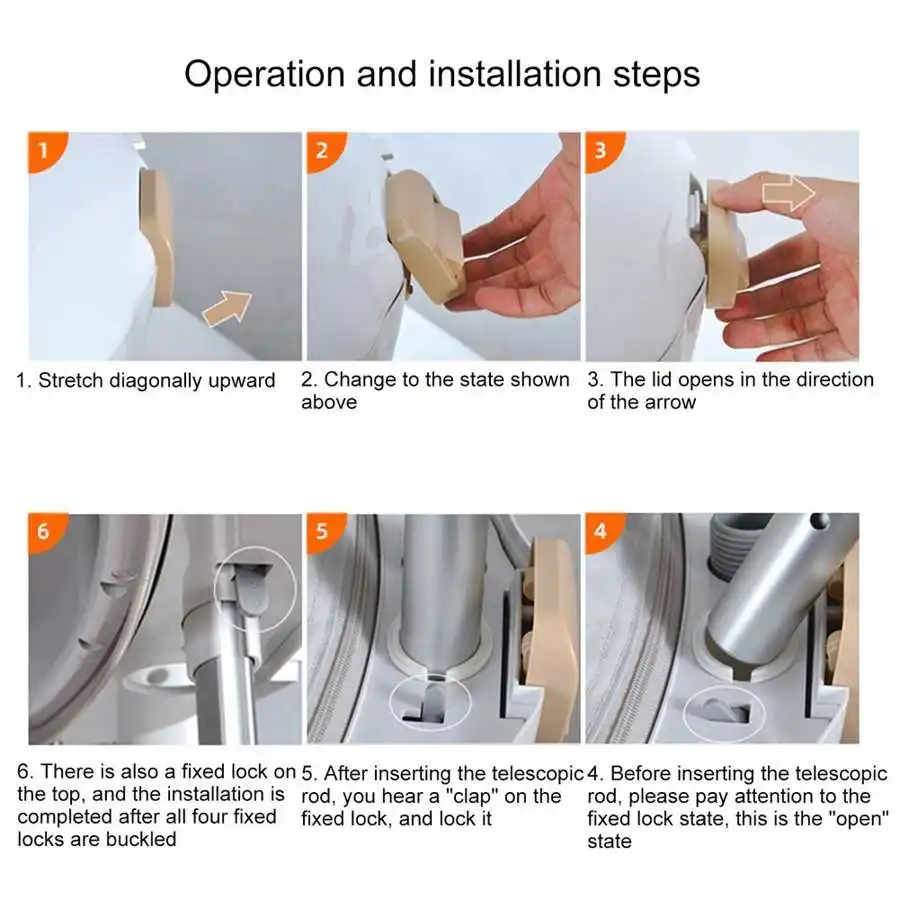 Operation and installation steps

1

2

3

1. Stretch diagonally upward

2. Change to the state shown above

3. The lid opens in the direction of the arrow

6

5

4

6. There is also a fixed lock on the top, and the installation is completed after all four fixed locks are buckled

5. After inserting the telescopic rod, you hear a "clap" on the fixed lock, and lock it

4. Before inserting the telescopic rod, please pay attention to the fixed lock state, this is the "open" state