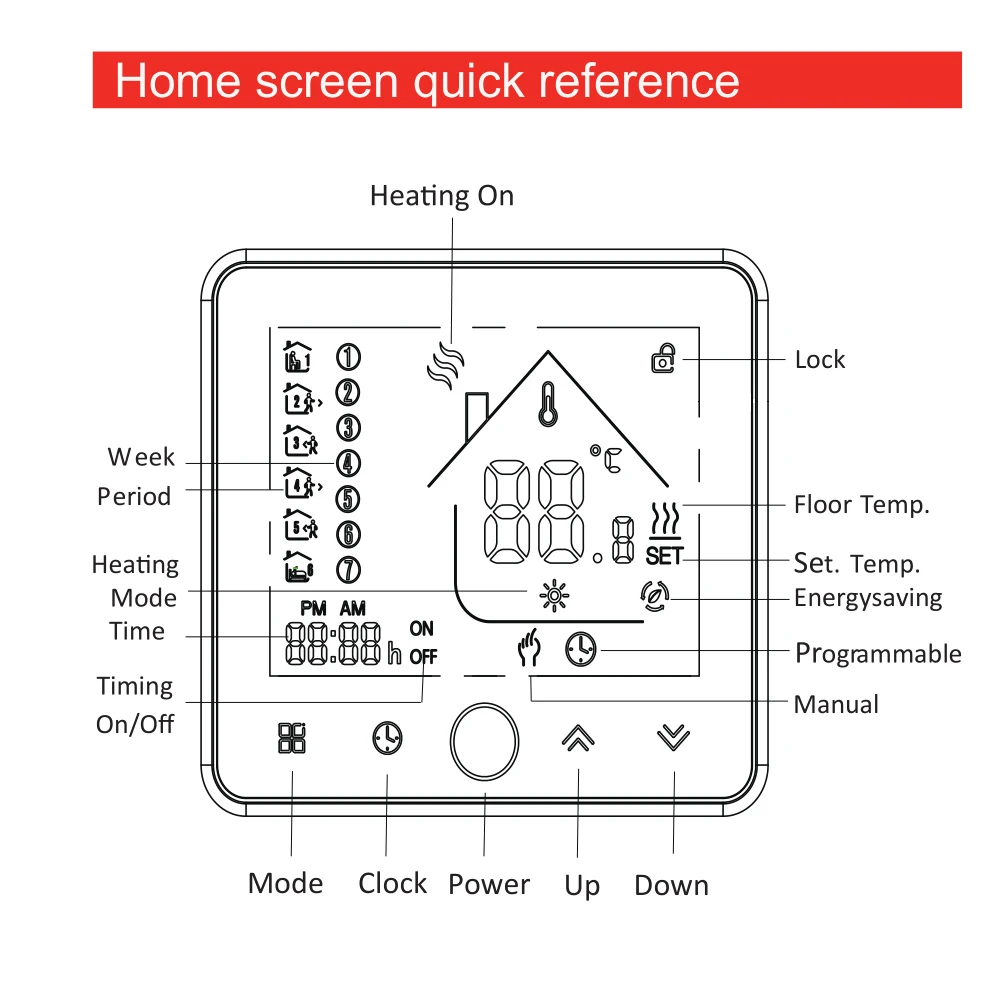 Home screen quick reference

Heating On

Lock

Week

Period

Floor Temp.

Set. Temp.

Heating Mode

Energysaving

Time

Programmable

Timing On/Off

Manual

①
②
③
④
⑤
⑥
⑦

1
2
3
4
5
6

°C

88.8

SET

PM AM

88:88 h

ON
OFF

Mode

Clock

Power

Up

Down