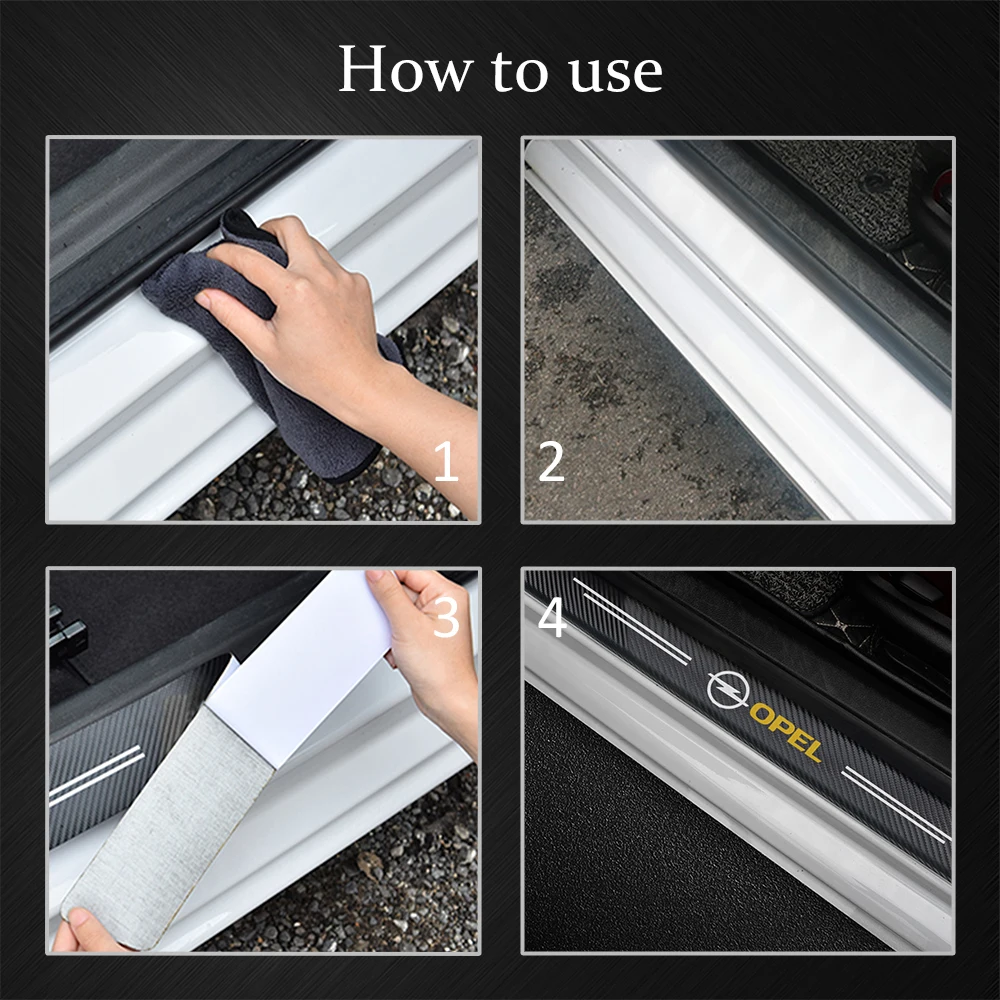 How to use

1

2

3

4

OPEL