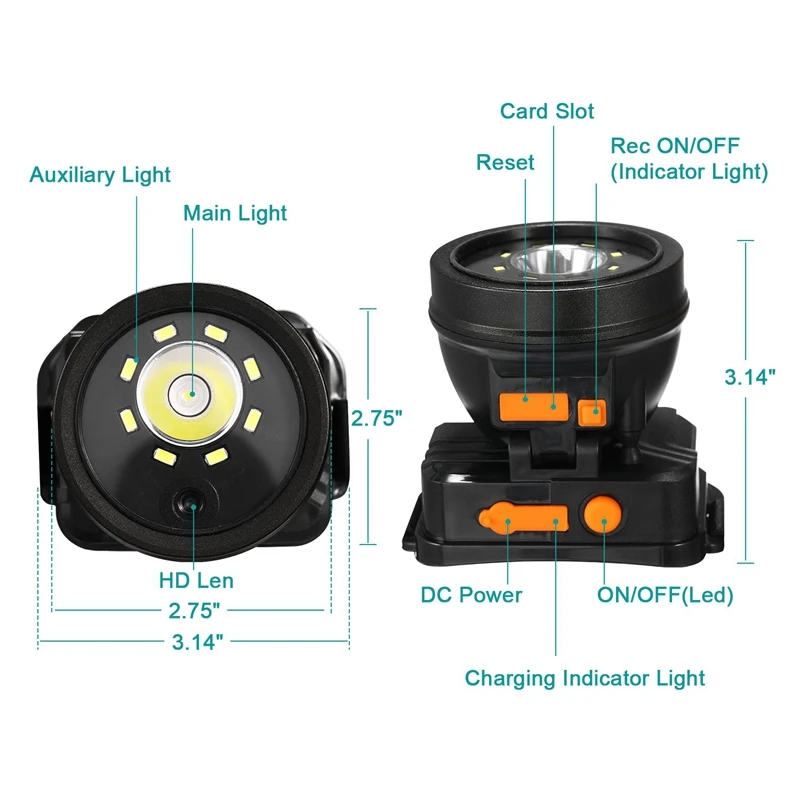 Auxiliary Light
Main Light
2.75"
HD Len
2.75"
3.14"

Card Slot
Reset
Rec ON/OFF
(Indicator Light)
3.14"
DC Power
ON/OFF(Led)
Charging Indicator Light