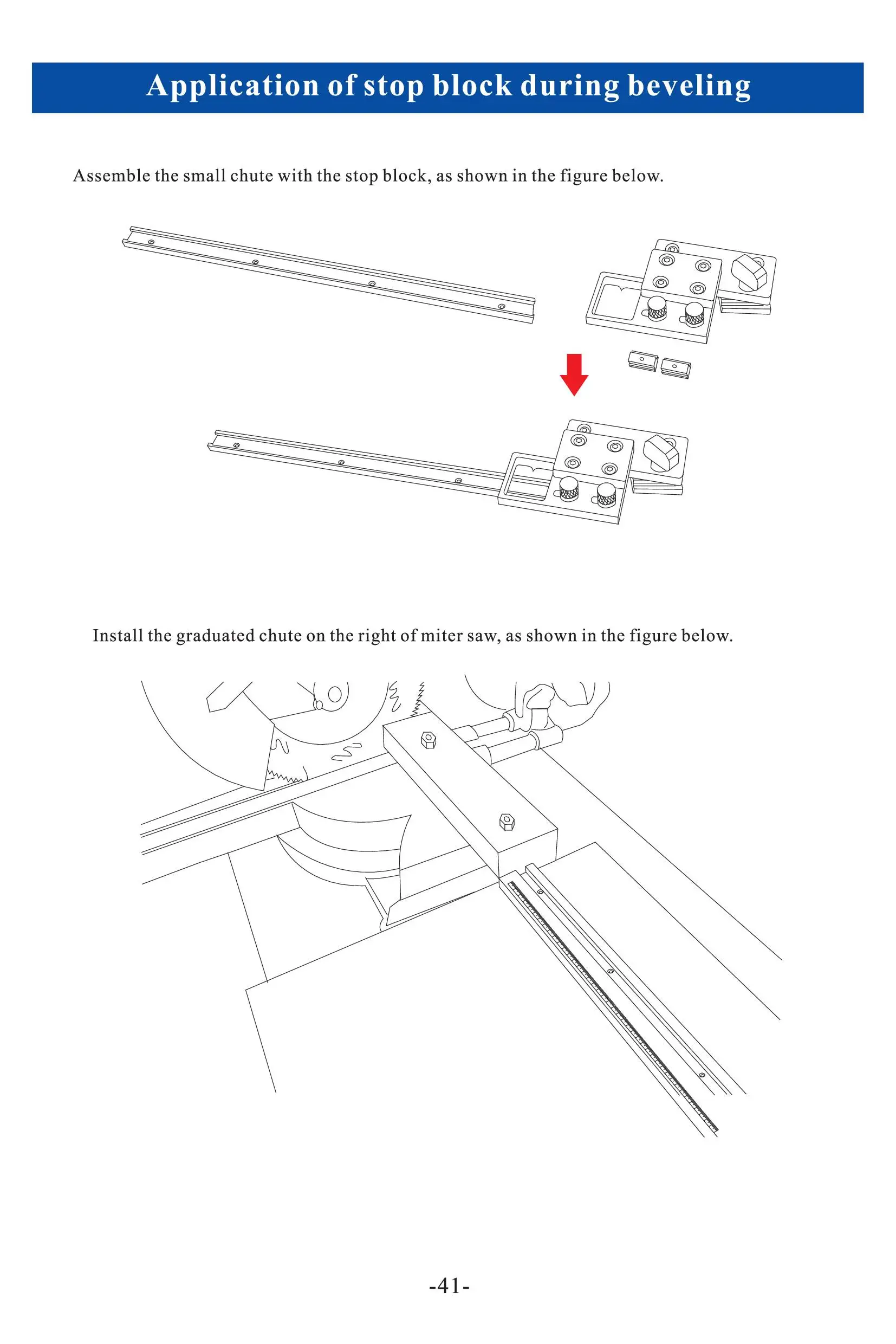 Application of stop block during beveling

Assemble the small chute with the stop block, as shown in the figure below.

Install the graduated chute on the right of miter saw, as shown in the figure below.

-41-