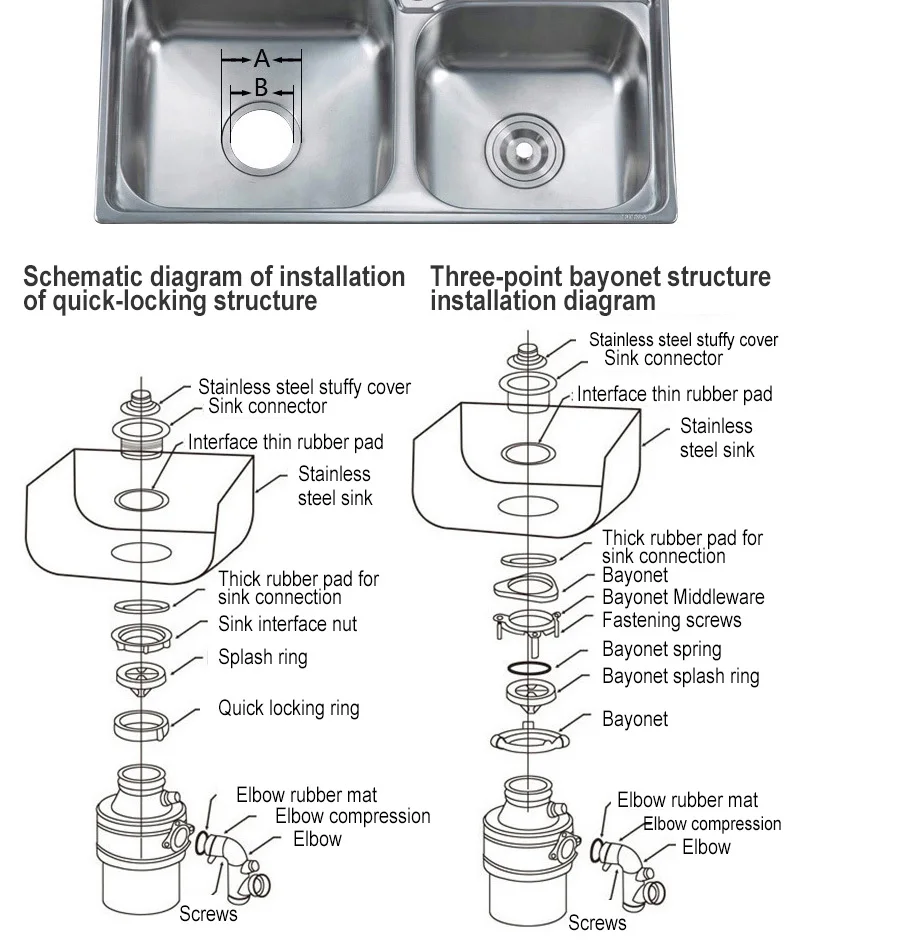 A
B

Schematic diagram of installation of quick-locking structure

Stainless steel stuffy cover
Sink connector
Interface thin rubber pad
Stainless steel sink
Thick rubber pad for sink connection
Sink interface nut
Splash ring
Quick locking ring
Elbow rubber mat
Elbow compression
Elbow
Screws

Three-point bayonet structure installation diagram

Stainless steel stuffy cover
Sink connector
Interface thin rubber pad
Stainless steel sink
Thick rubber pad for sink connection
Bayonet
Bayonet Middleware
Fastening screws
Bayonet spring
Bayonet splash ring
Bayonet
Elbow rubber mat
Elbow compression
Elbow
Screws