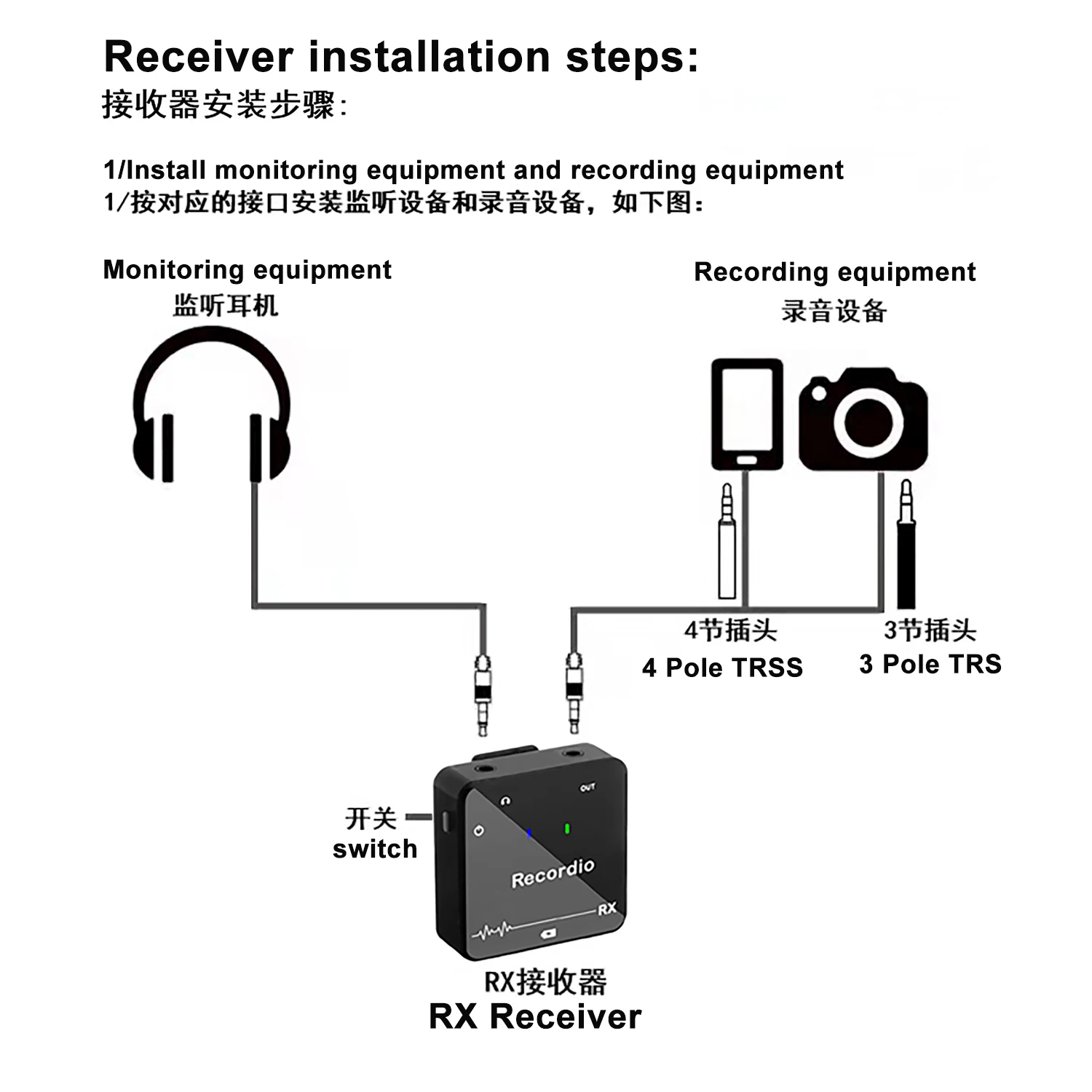 Receiver installation steps:
接收器安装步骤:

1/Install monitoring equipment and recording equipment
1/按对应的接口安装监听设备和录音设备，如下图：

Monitoring equipment
监听耳机

Recording equipment
录音设备

4节插头
4 Pole TRSS

3节插头
3 Pole TRS

开关
switch

OUT

Recordio

RX

RX接收器
RX Receiver